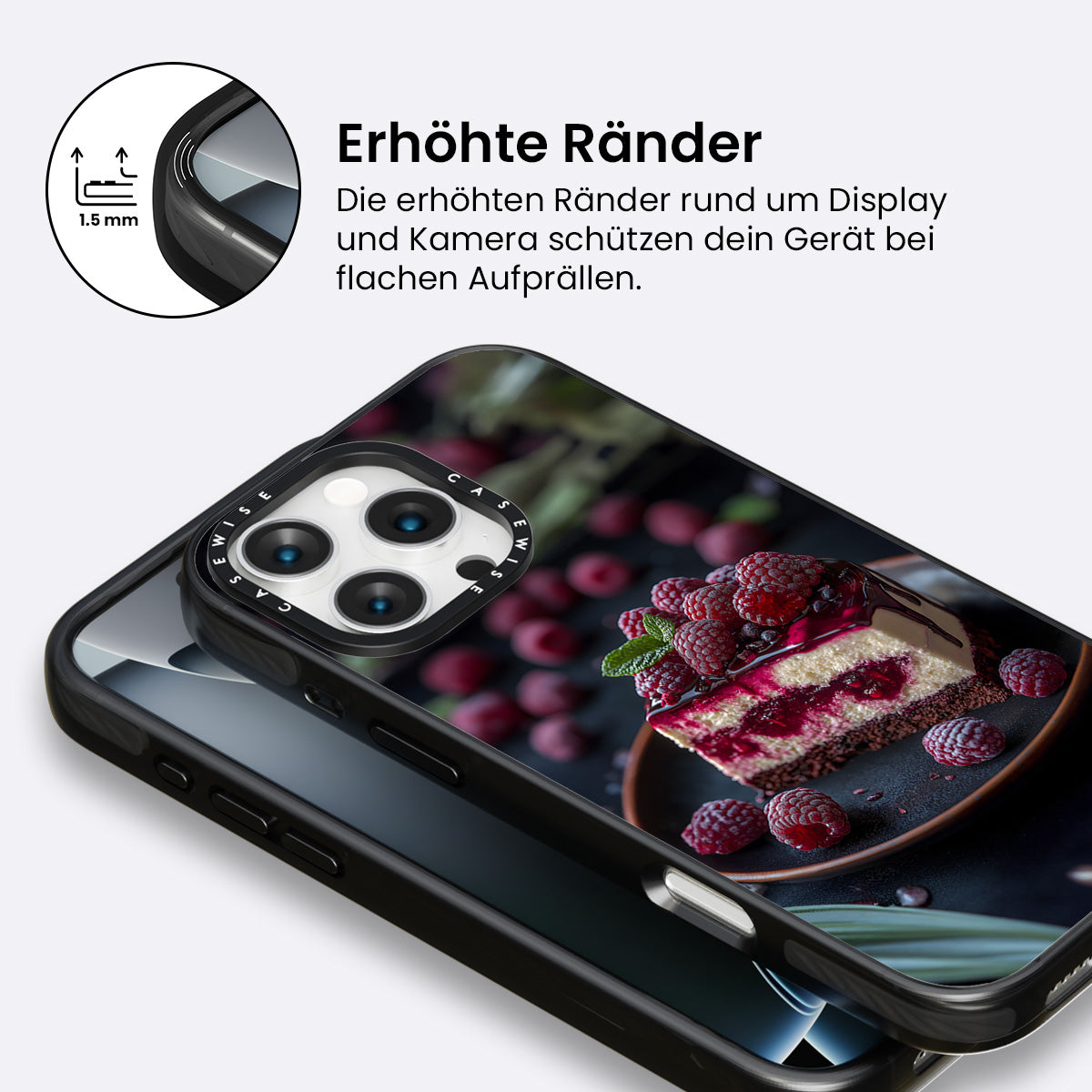 1.5 mm

Erhöhte Ränder

Die erhöhten Ränder rund um Display und Kamera schützen dein Gerät bei flachen Aufprällen.

CASEWISE CASEWISE