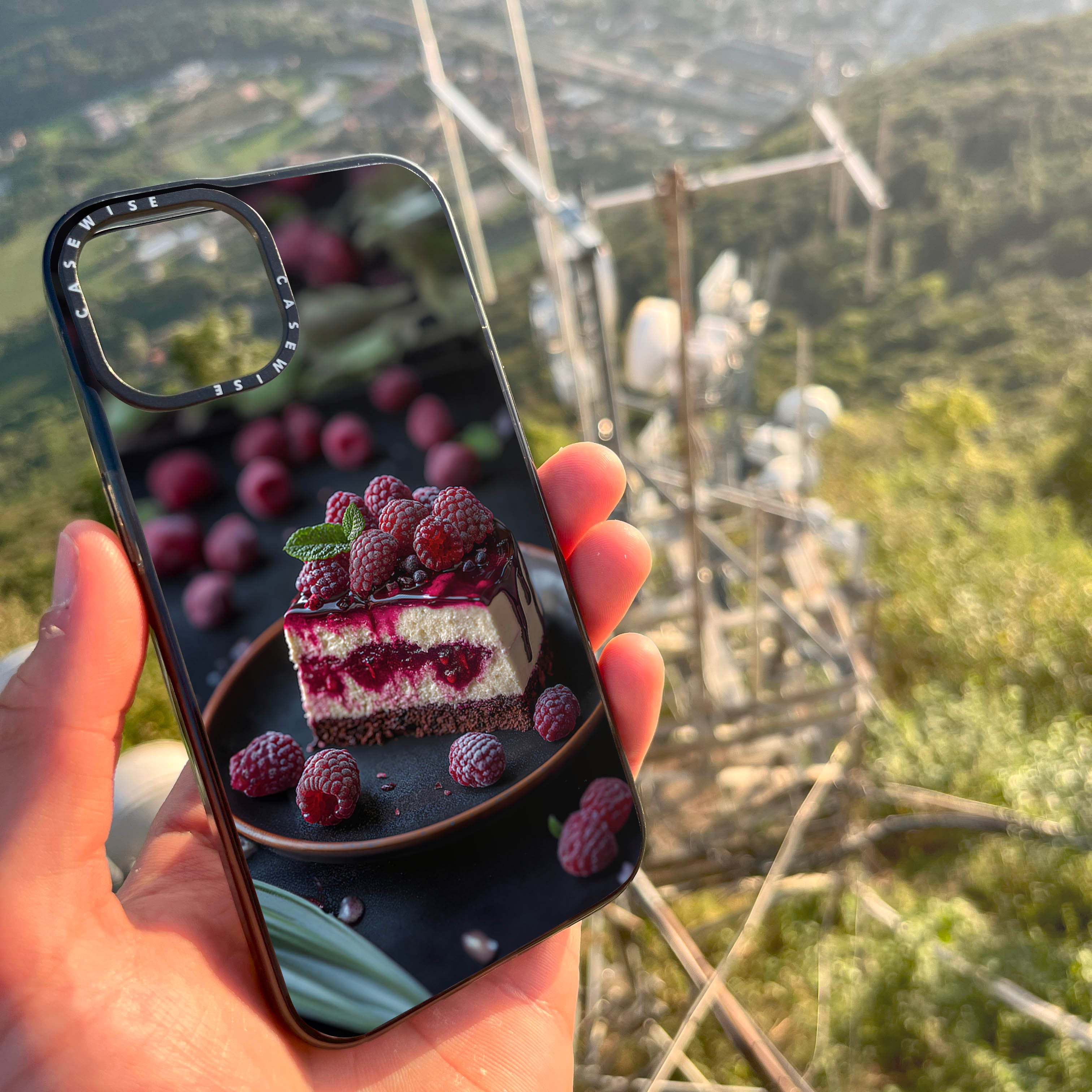 CASEWISE CASEWISE