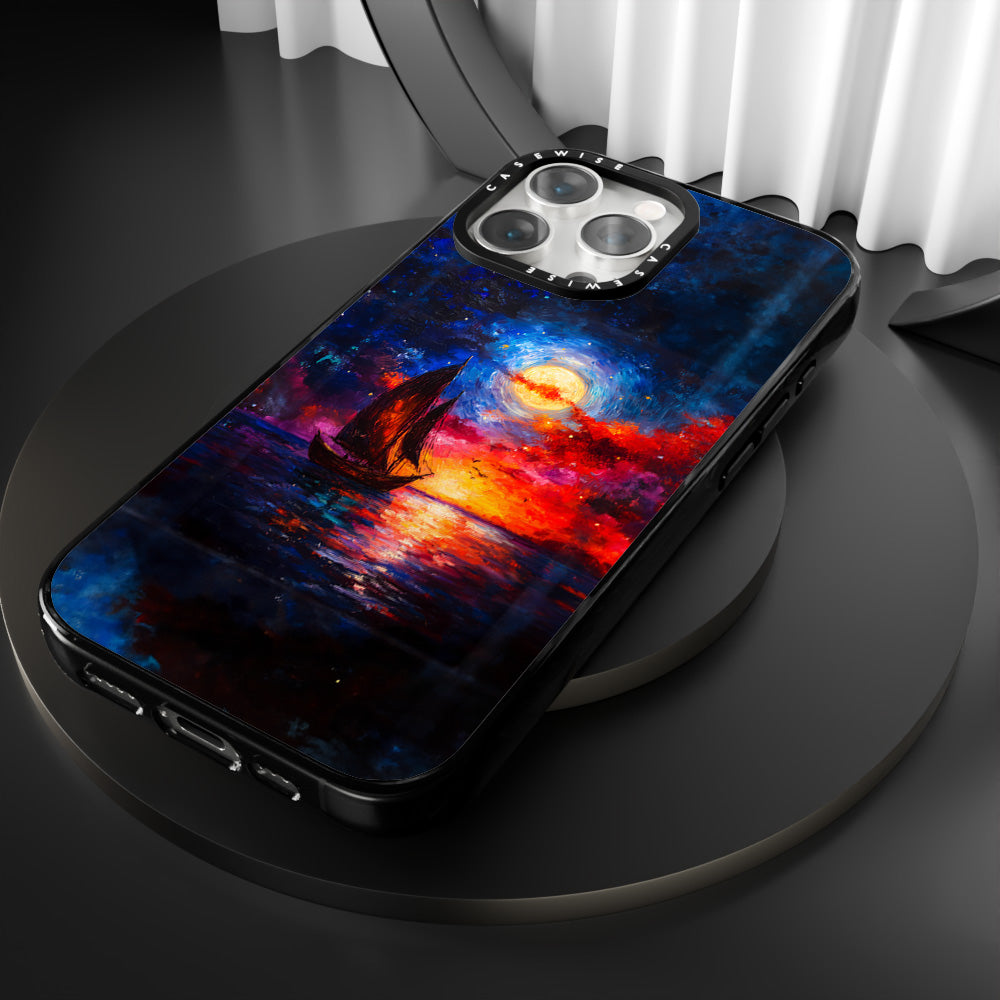 CASEWISE
CASEWISE