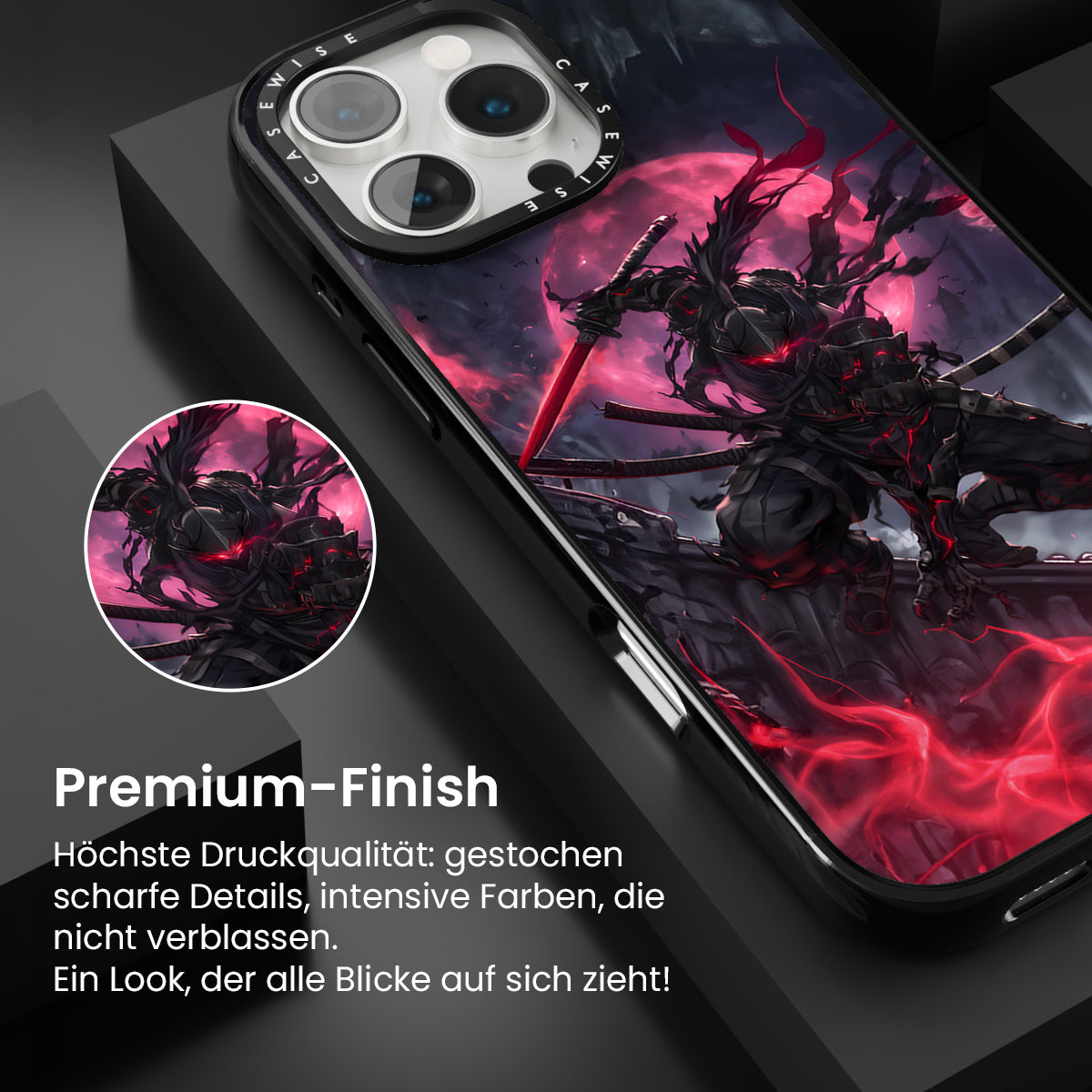 CASEWISE CASEWISE

Premium-Finish

Höchste Druckqualität: gestochen scharfe Details, intensive Farben, die nicht verblassen.
Ein Look, der alle Blicke auf sich zieht!