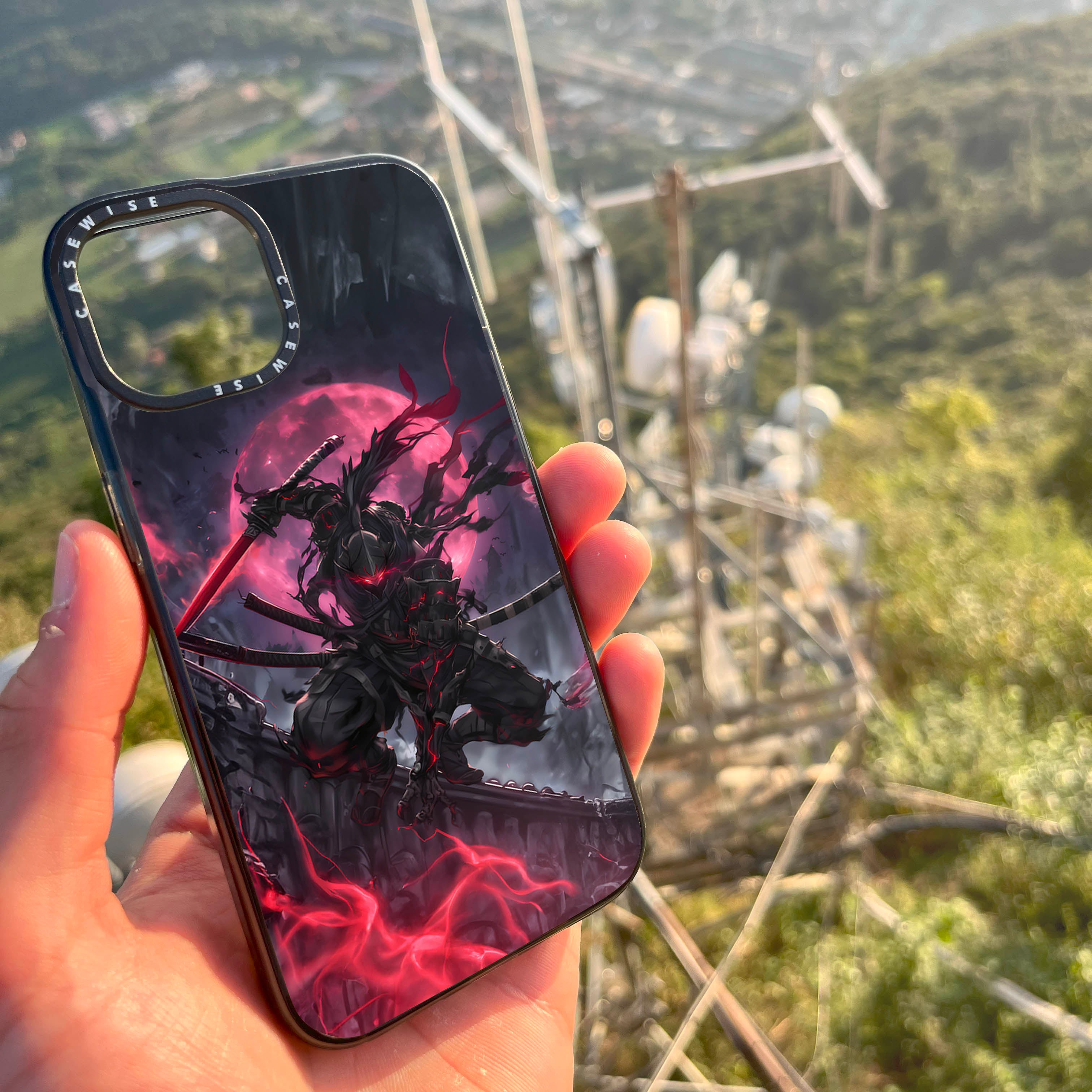 CASEWISE CASEWISE