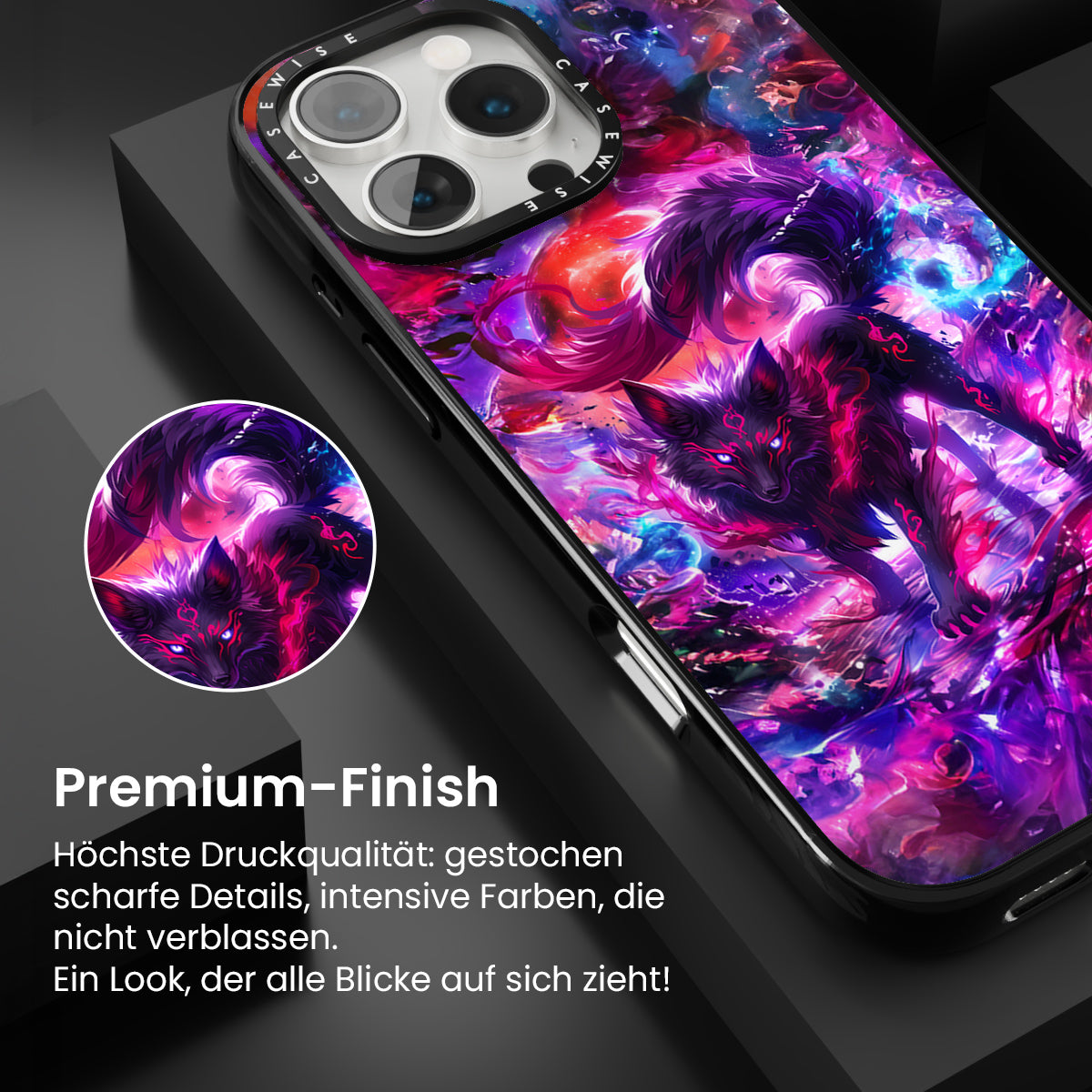 CASEWISE CASEWISE

Premium-Finish

Höchste Druckqualität: gestochen scharfe Details, intensive Farben, die nicht verblassen.
Ein Look, der alle Blicke auf sich zieht!