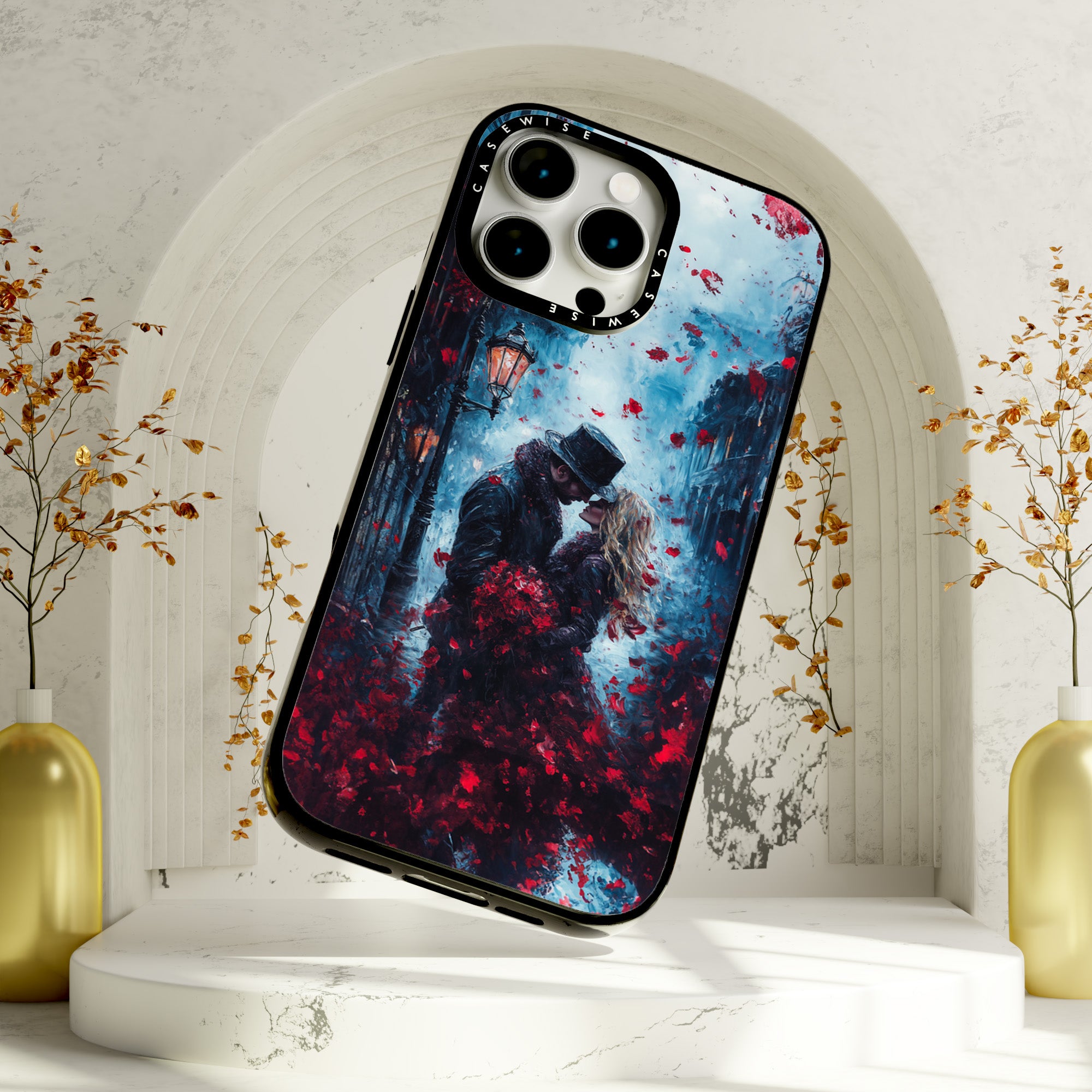 CASEWISE
CASEWISE