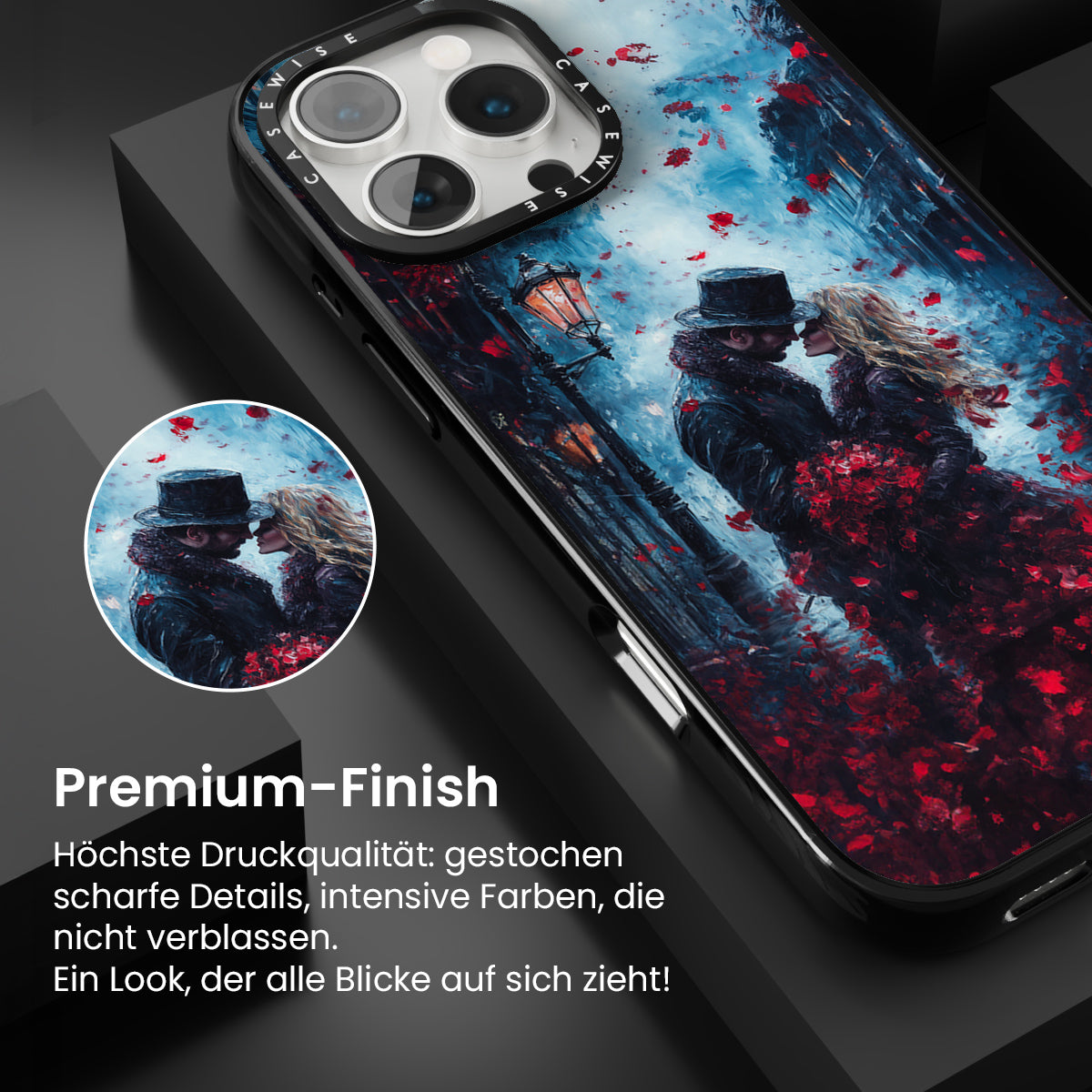 CASEWISE CASEWISE

Premium-Finish

Höchste Druckqualität: gestochen scharfe Details, intensive Farben, die nicht verblassen.
Ein Look, der alle Blicke auf sich zieht!