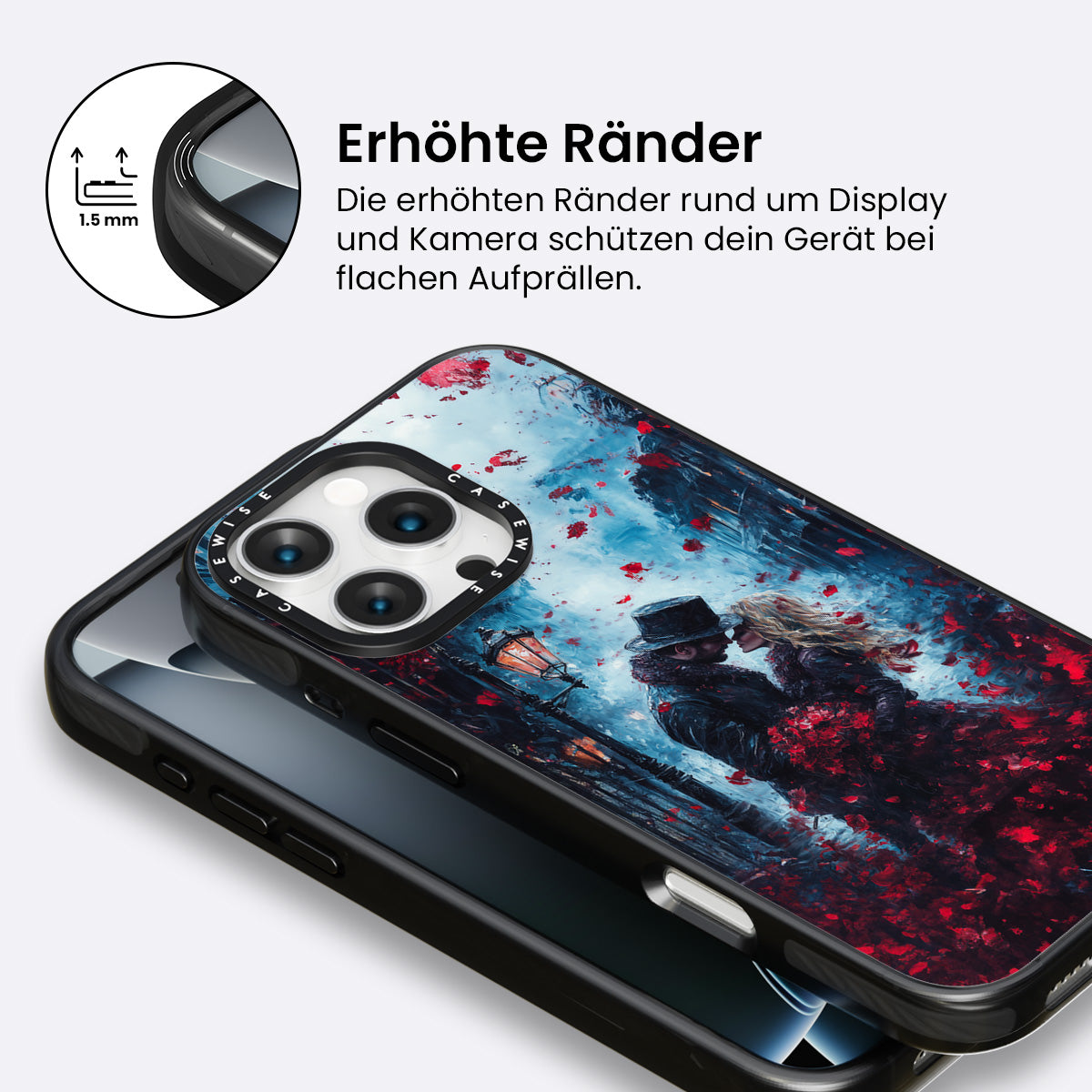 1.5 mm

Erhöhte Ränder

Die erhöhten Ränder rund um Display und Kamera schützen dein Gerät bei flachen Aufprällen.

CASEWISE CASEWISE