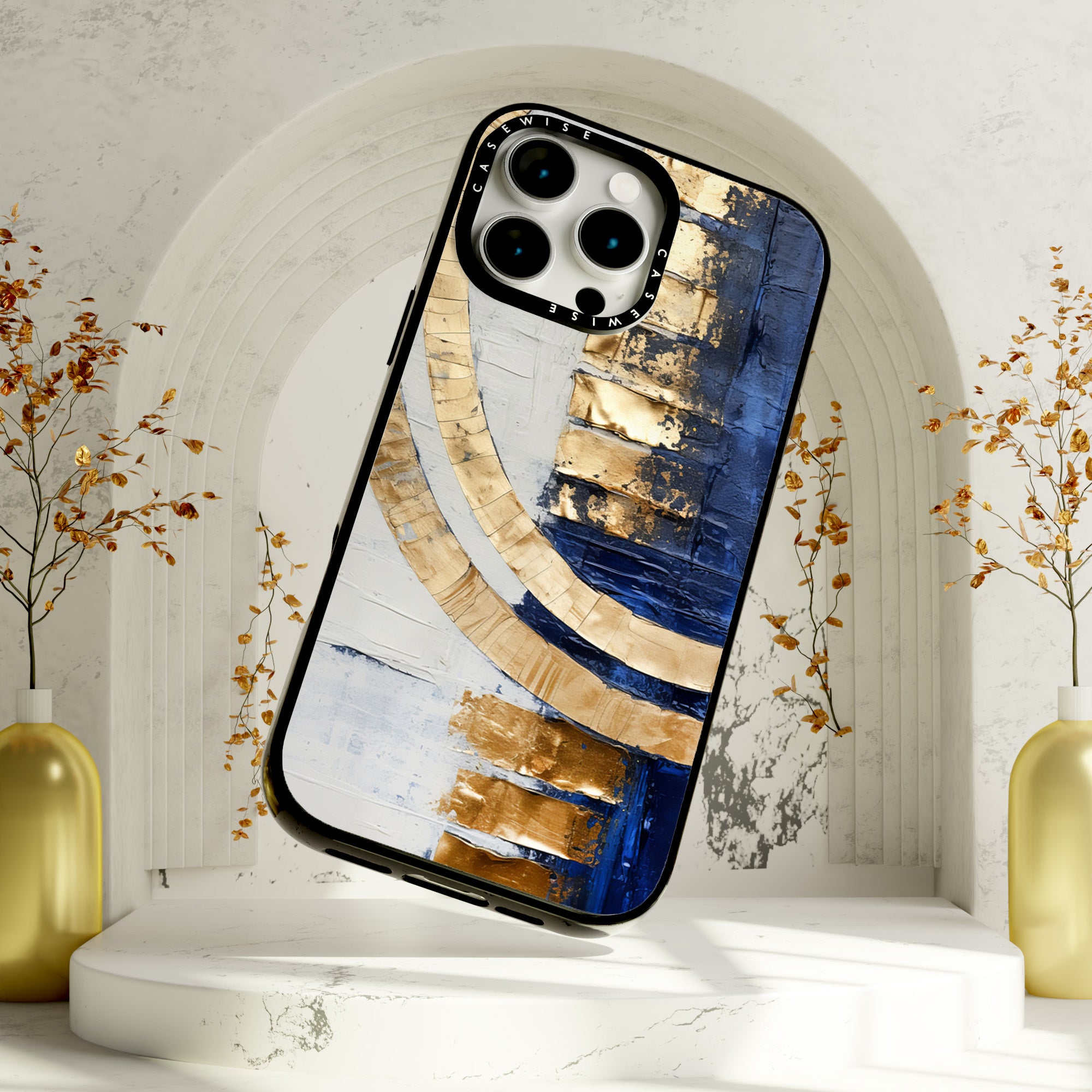 CASEWISE
CASEWISE