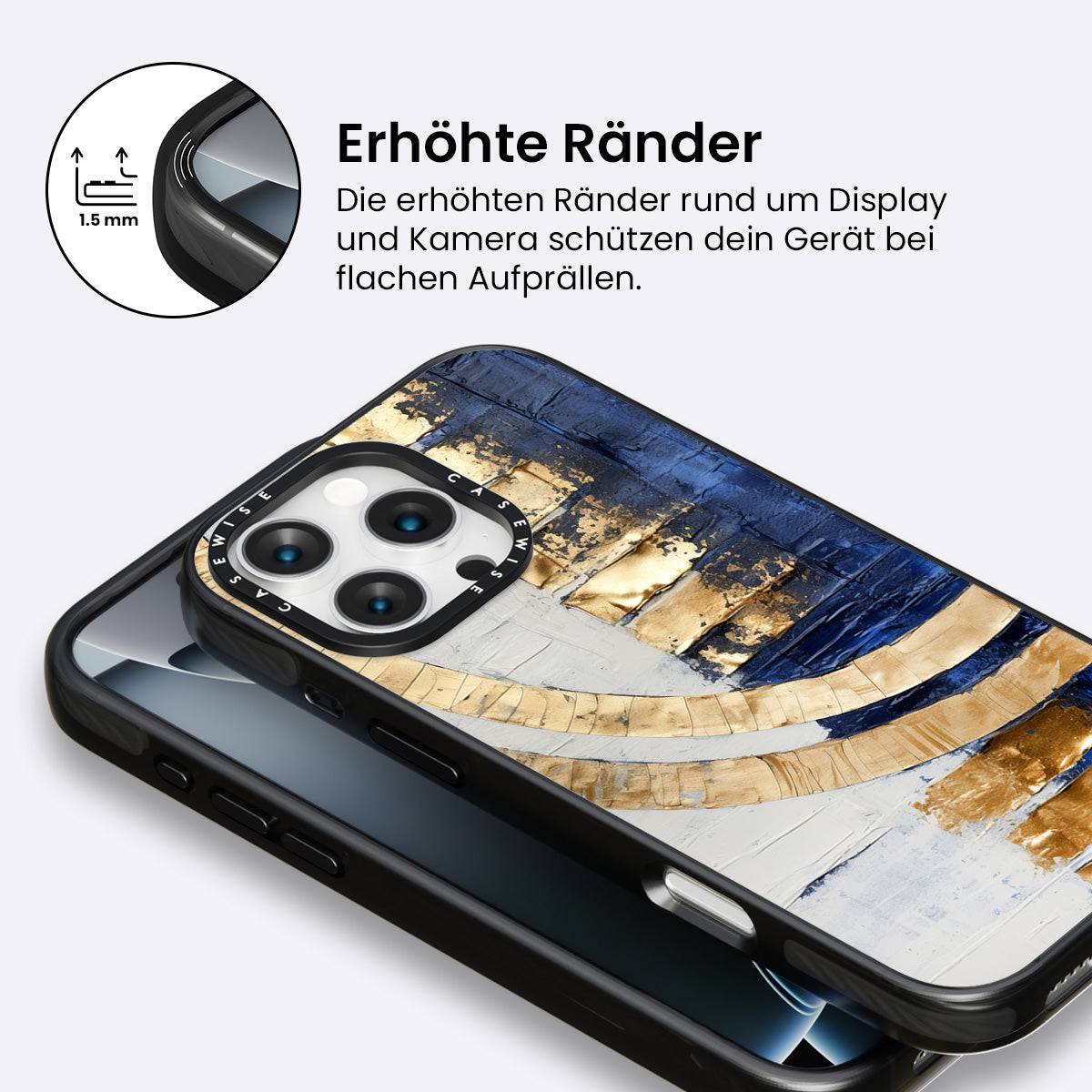 1.5 mm

Erhöhte Ränder

Die erhöhten Ränder rund um Display und Kamera schützen dein Gerät bei flachen Aufprällen.

CASEWISE CASEWISE