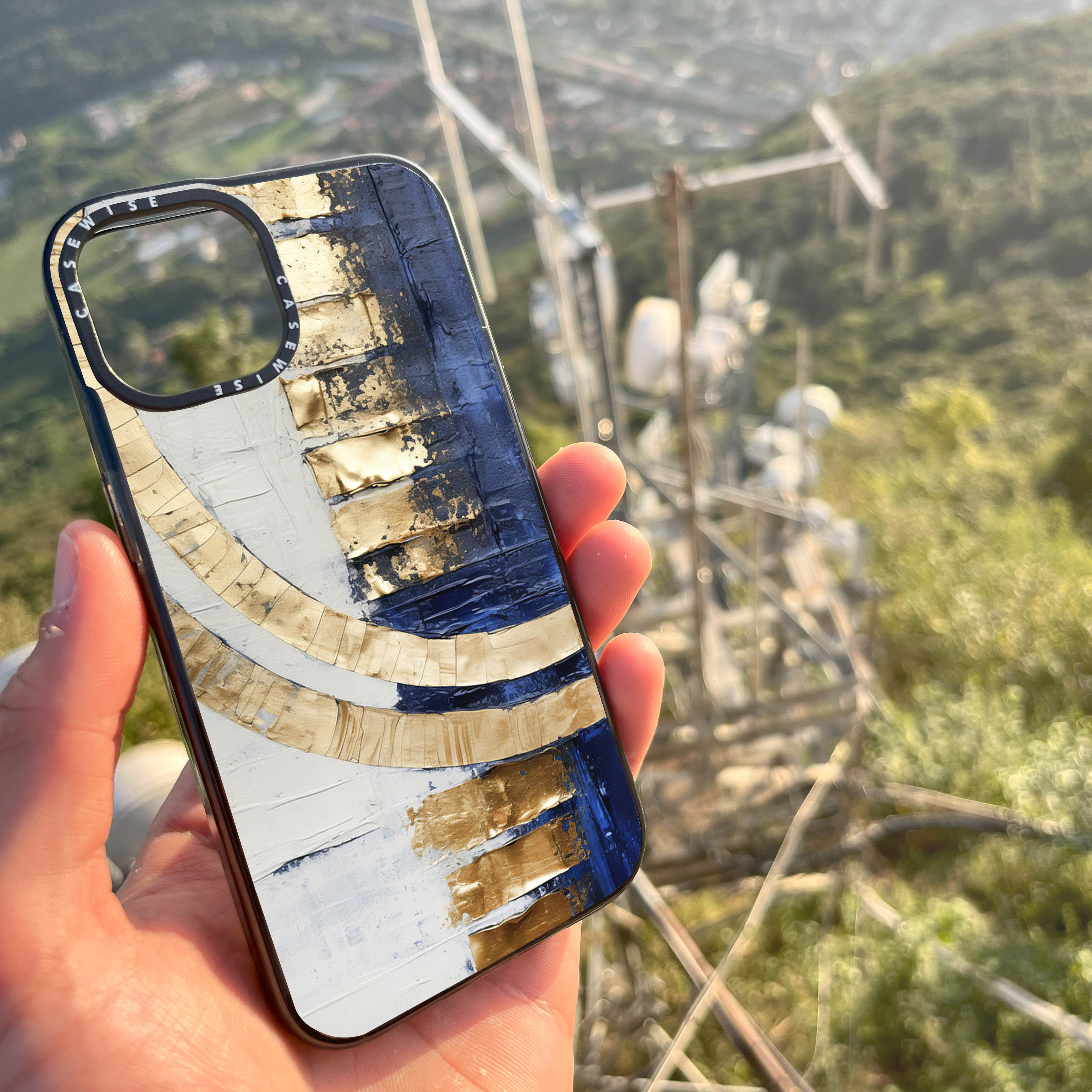 CASEWISE CASEWISE