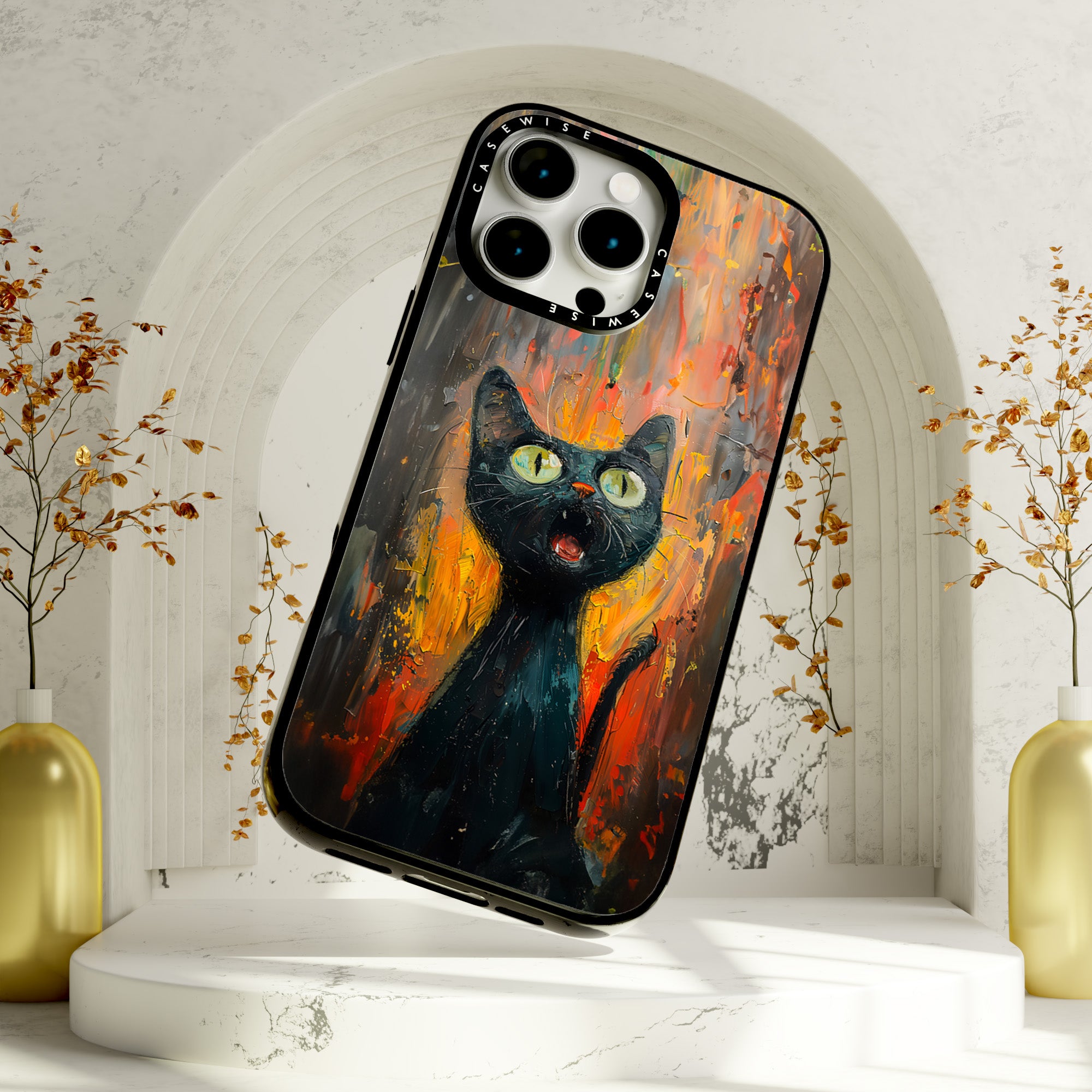 CASEWISE
CASEWISE