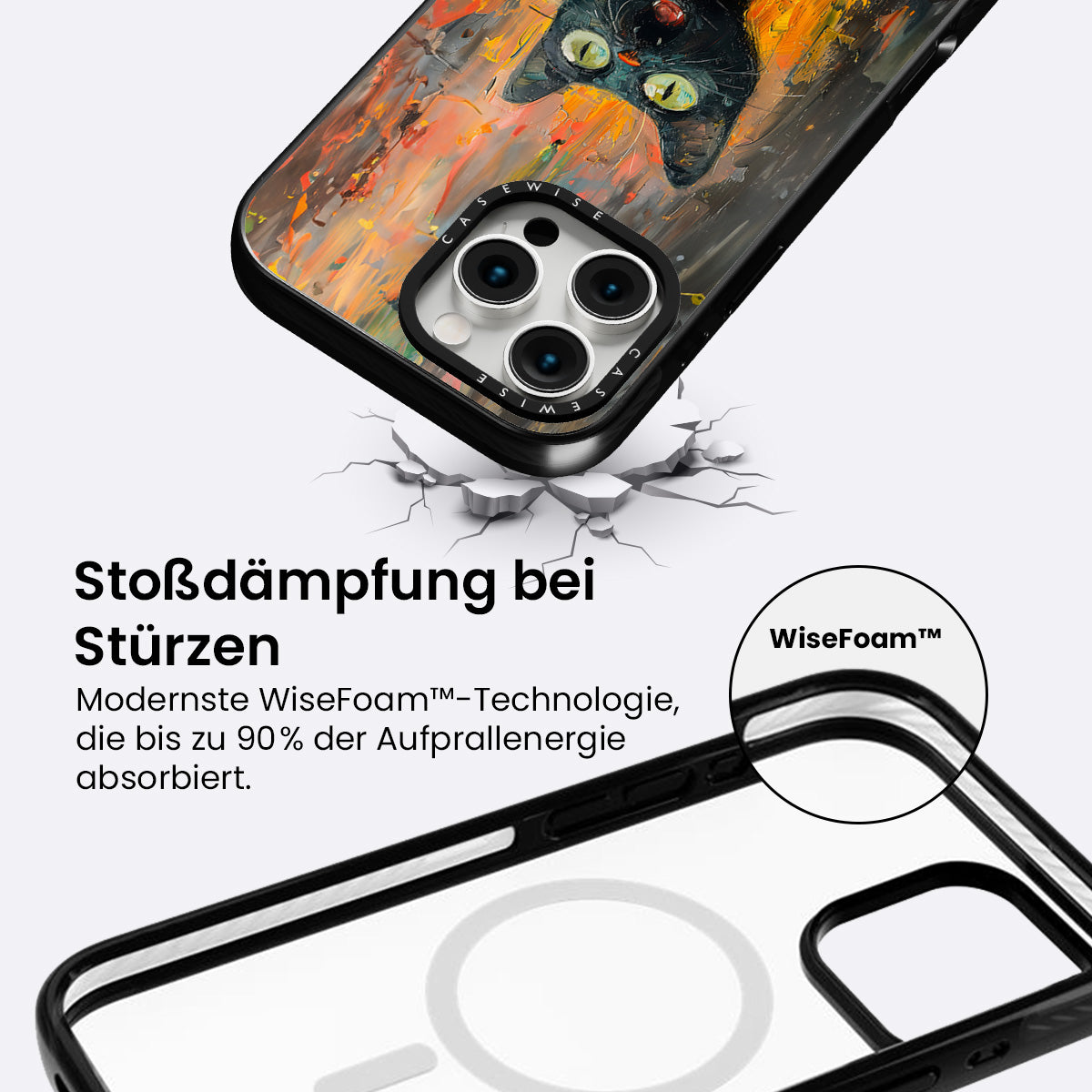 CASEWISE

CASEWISE

Stoßdämpfung bei Stürzen

Modernste WiseFoam™-Technologie, die bis zu 90% der Aufprallenergie absorbiert.

WiseFoam™