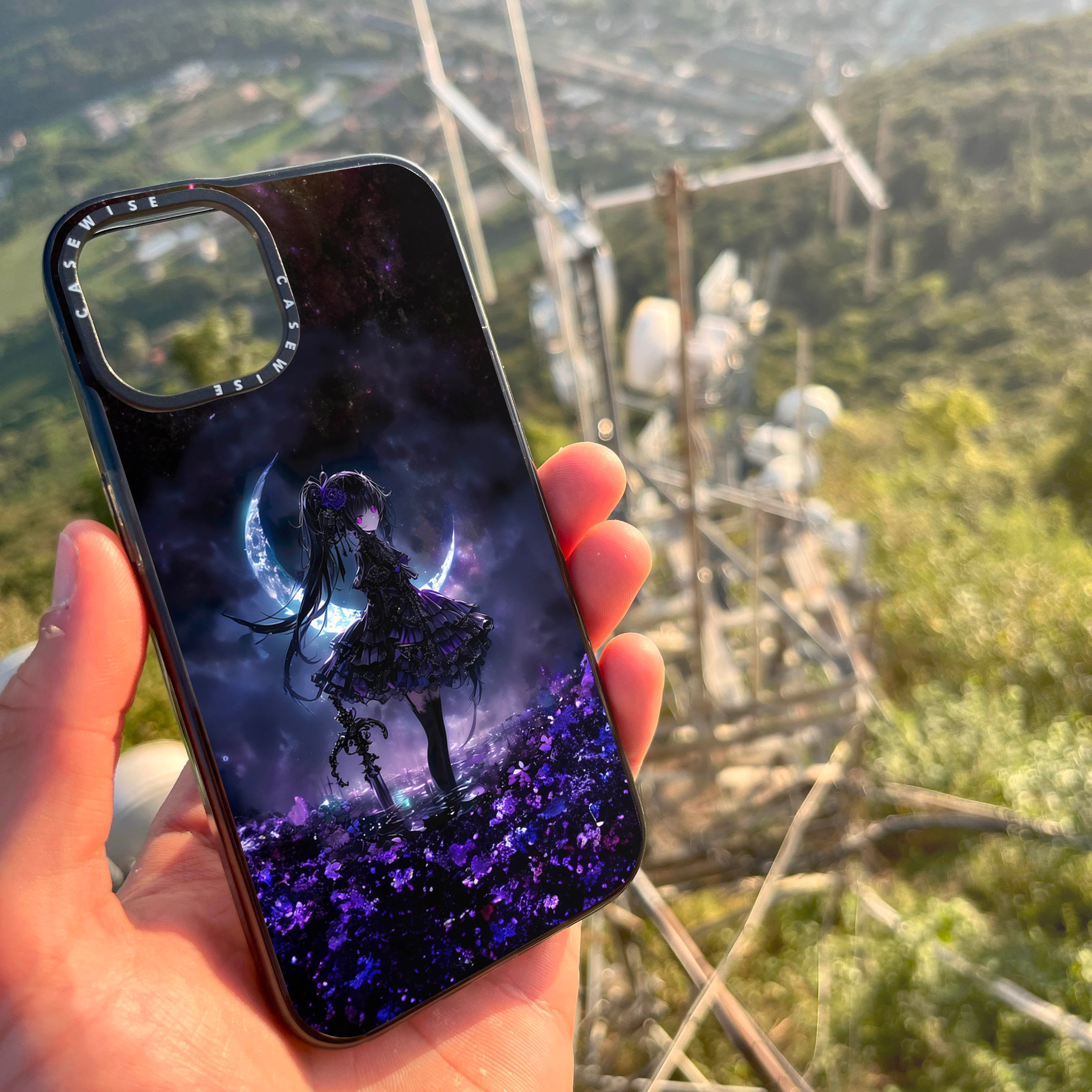 CASEWISE CASEWISE