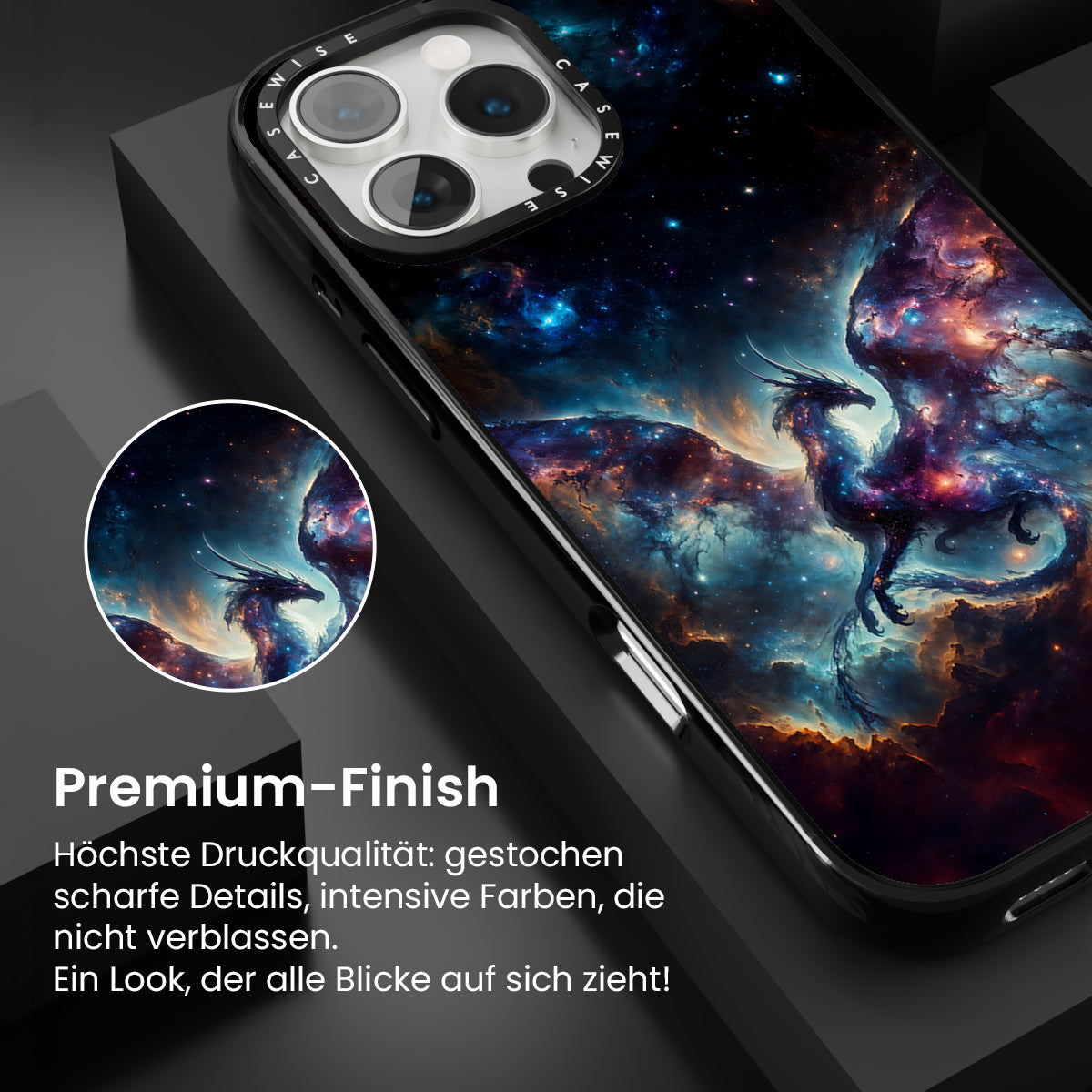 CASEWISE CASEWISE

Premium-Finish

Höchste Druckqualität: gestochen scharfe Details, intensive Farben, die nicht verblassen.
Ein Look, der alle Blicke auf sich zieht!