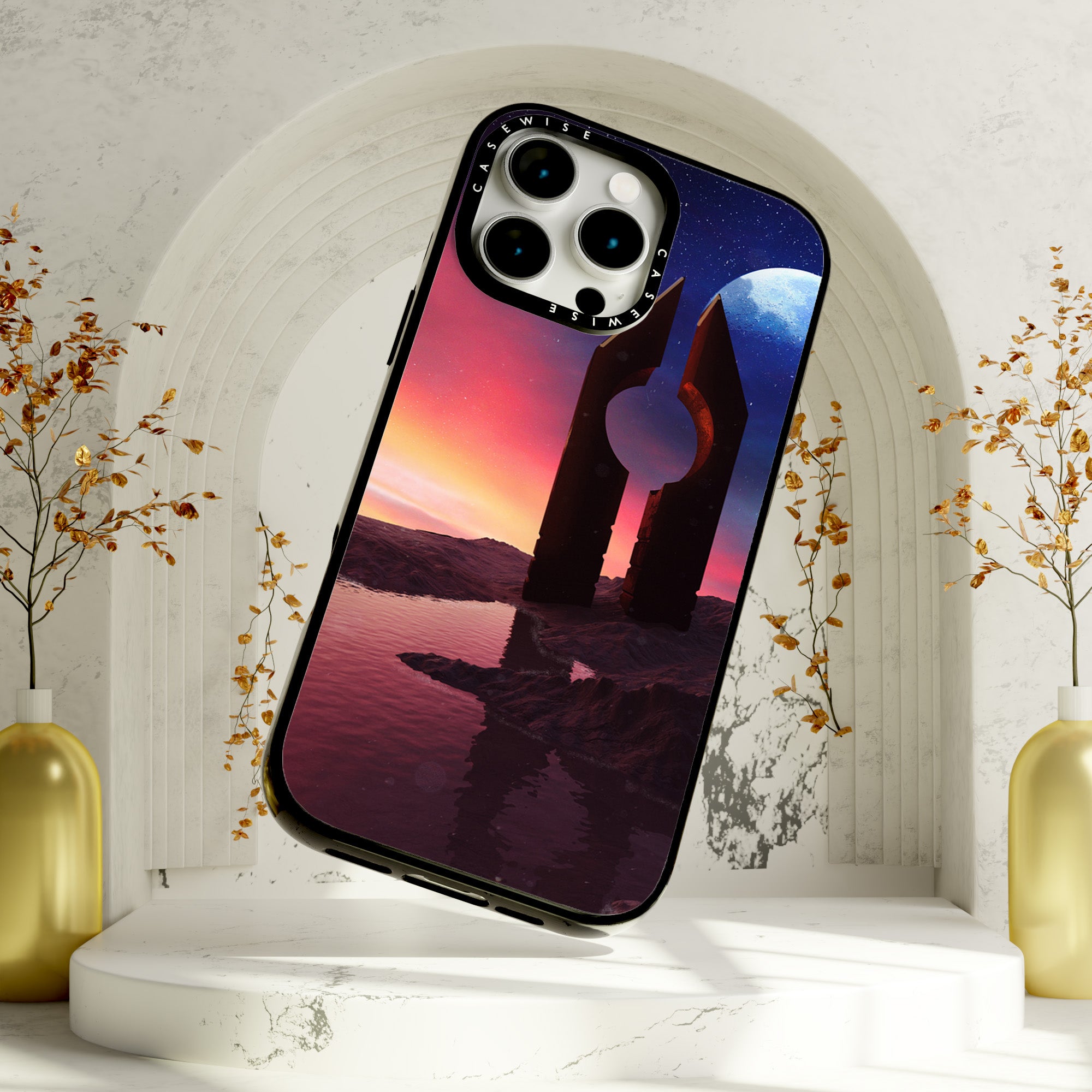 CASEWISE CASEWISE