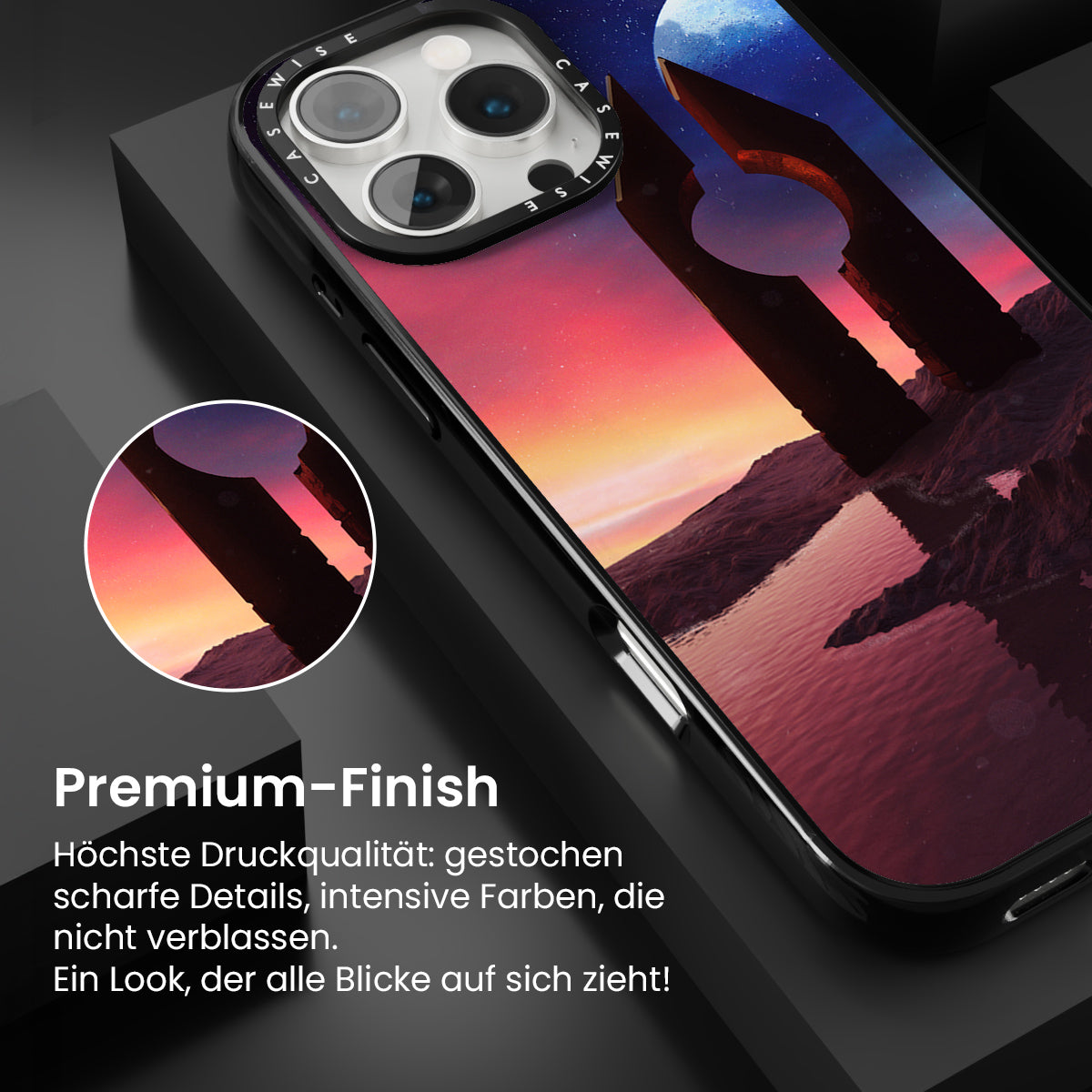 CASEWISE CASEWISE

Premium-Finish

Höchste Druckqualität: gestochen scharfe Details, intensive Farben, die nicht verblassen.
Ein Look, der alle Blicke auf sich zieht!