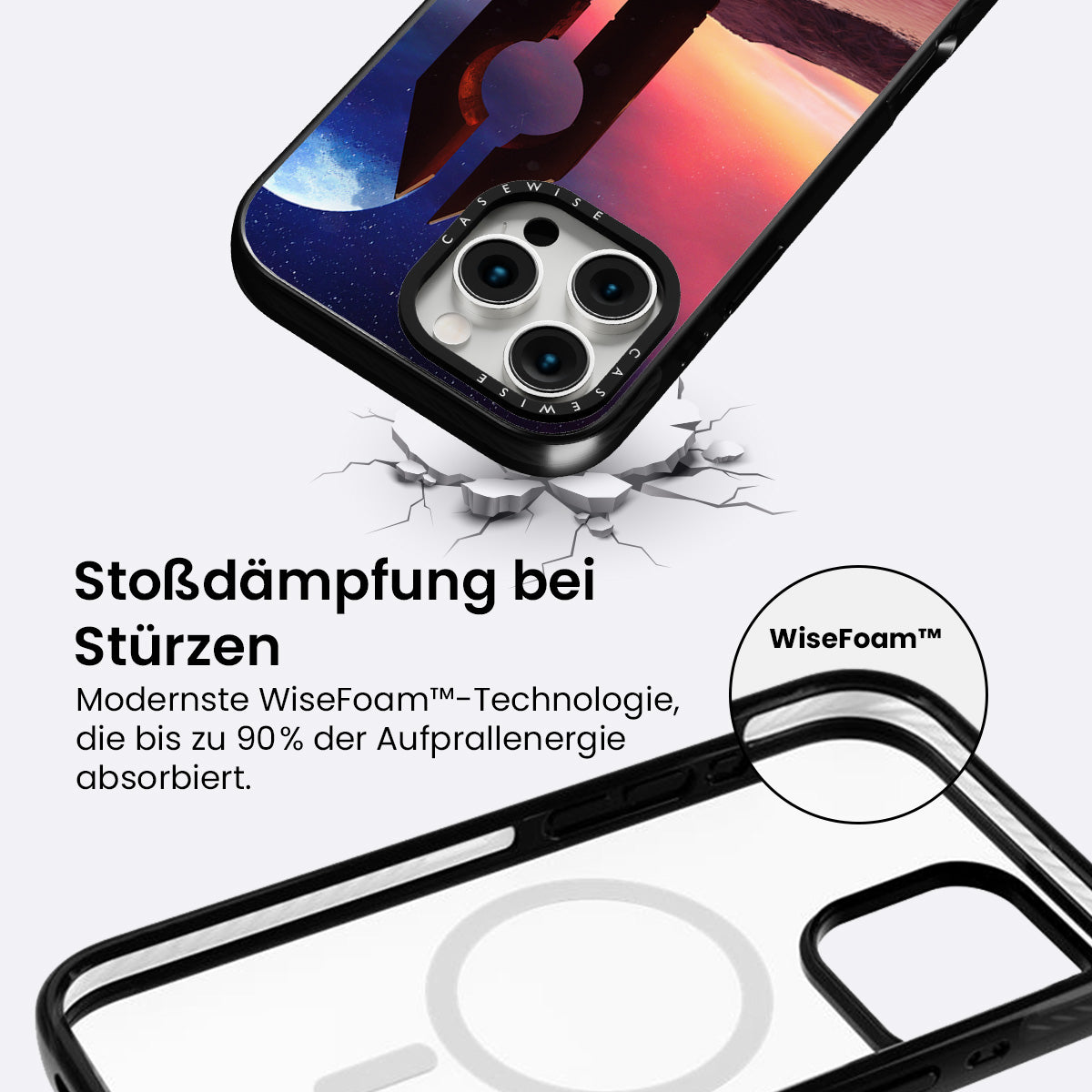 CASEWISE

CASEWISE

Stoßdämpfung bei Stürzen

Modernste WiseFoam™-Technologie, die bis zu 90% der Aufprallenergie absorbiert.

WiseFoam™