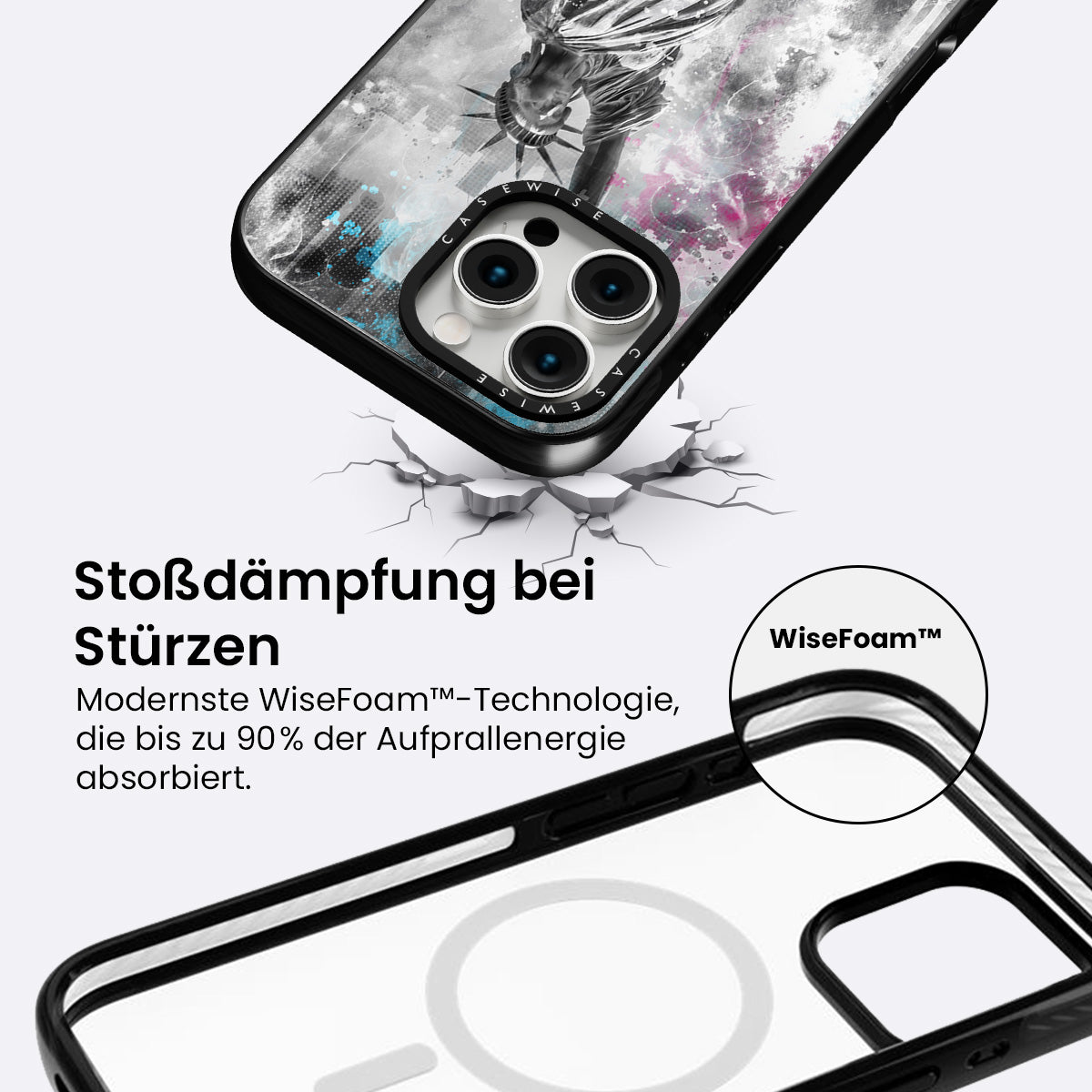 CASEWISE
CASEWISE

Stoßdämpfung bei Stürzen

Modernste WiseFoam™-Technologie, die bis zu 90% der Aufprallenergie absorbiert.

WiseFoam™