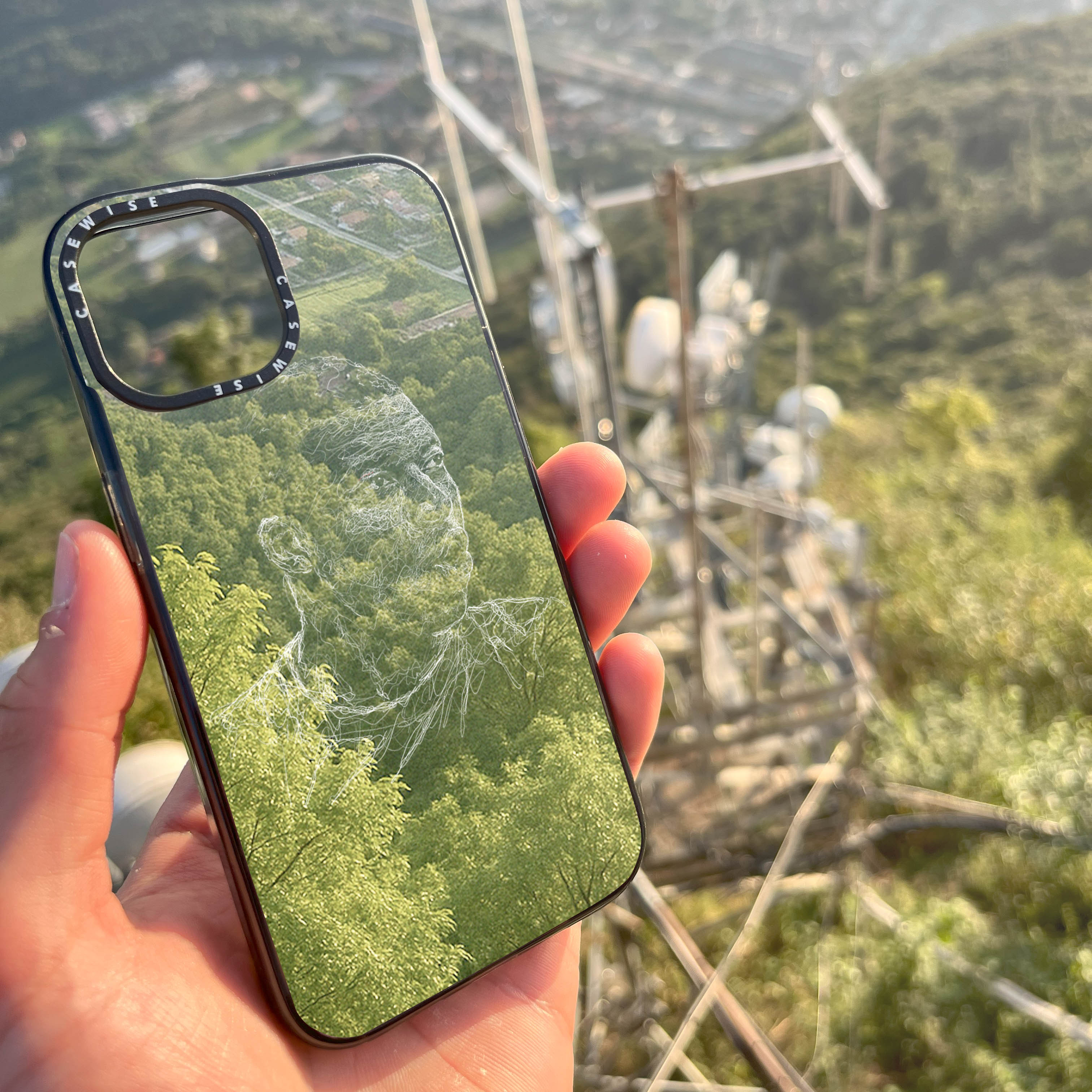 CASEWISE CASEWISE