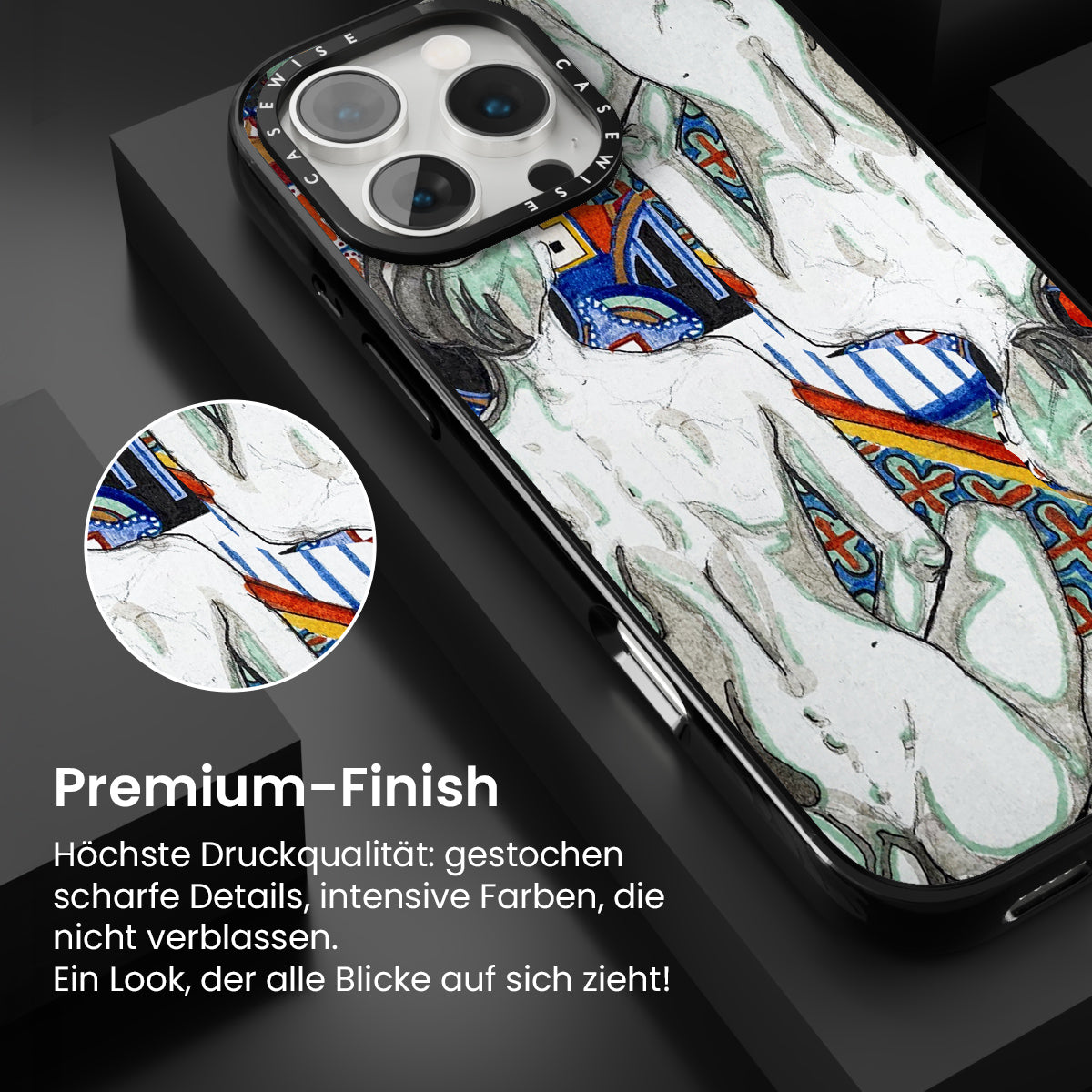 CASEWISE CASEWISE

Premium-Finish

Höchste Druckqualität: gestochen scharfe Details, intensive Farben, die nicht verblassen.
Ein Look, der alle Blicke auf sich zieht!