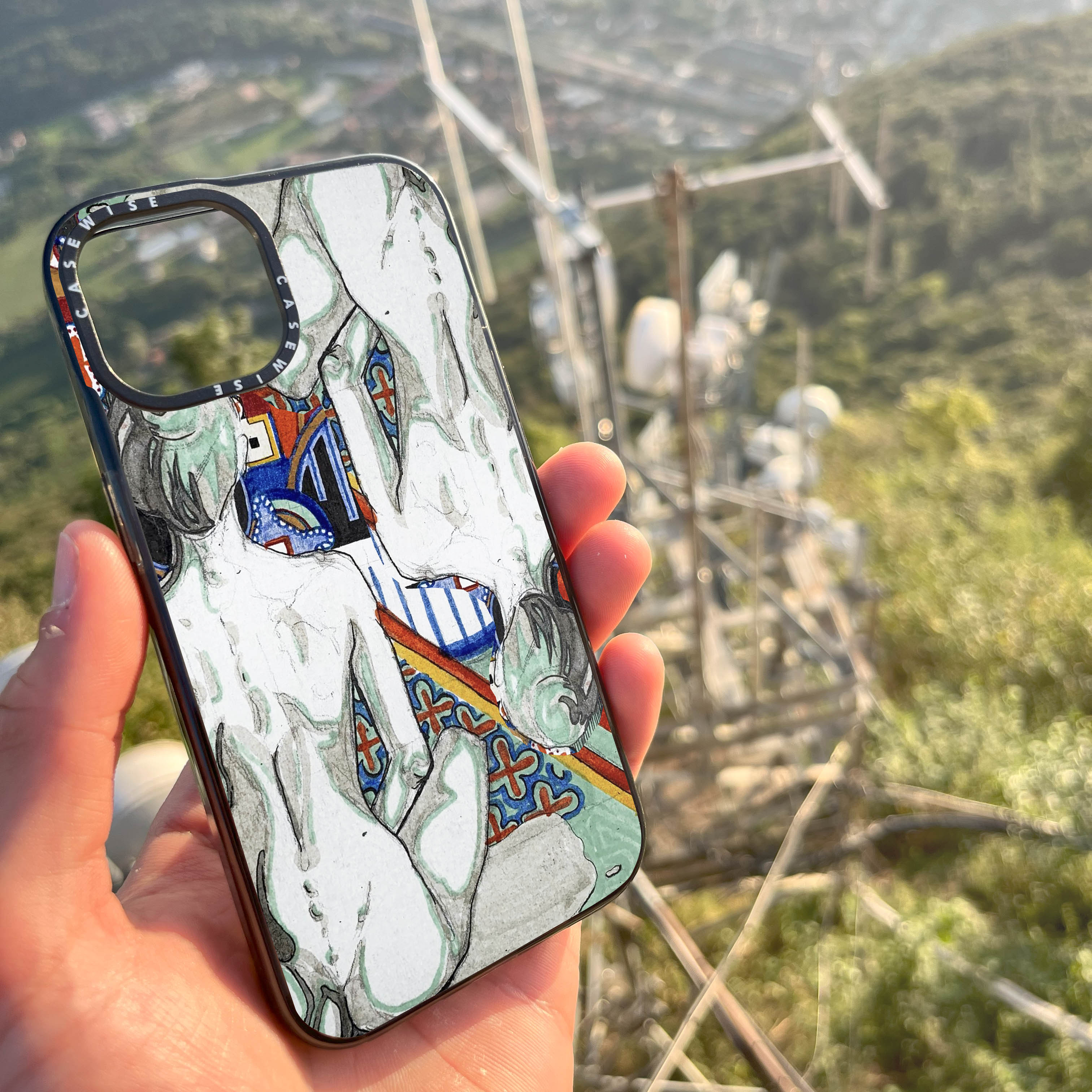 CASEWISE
CASEWISE