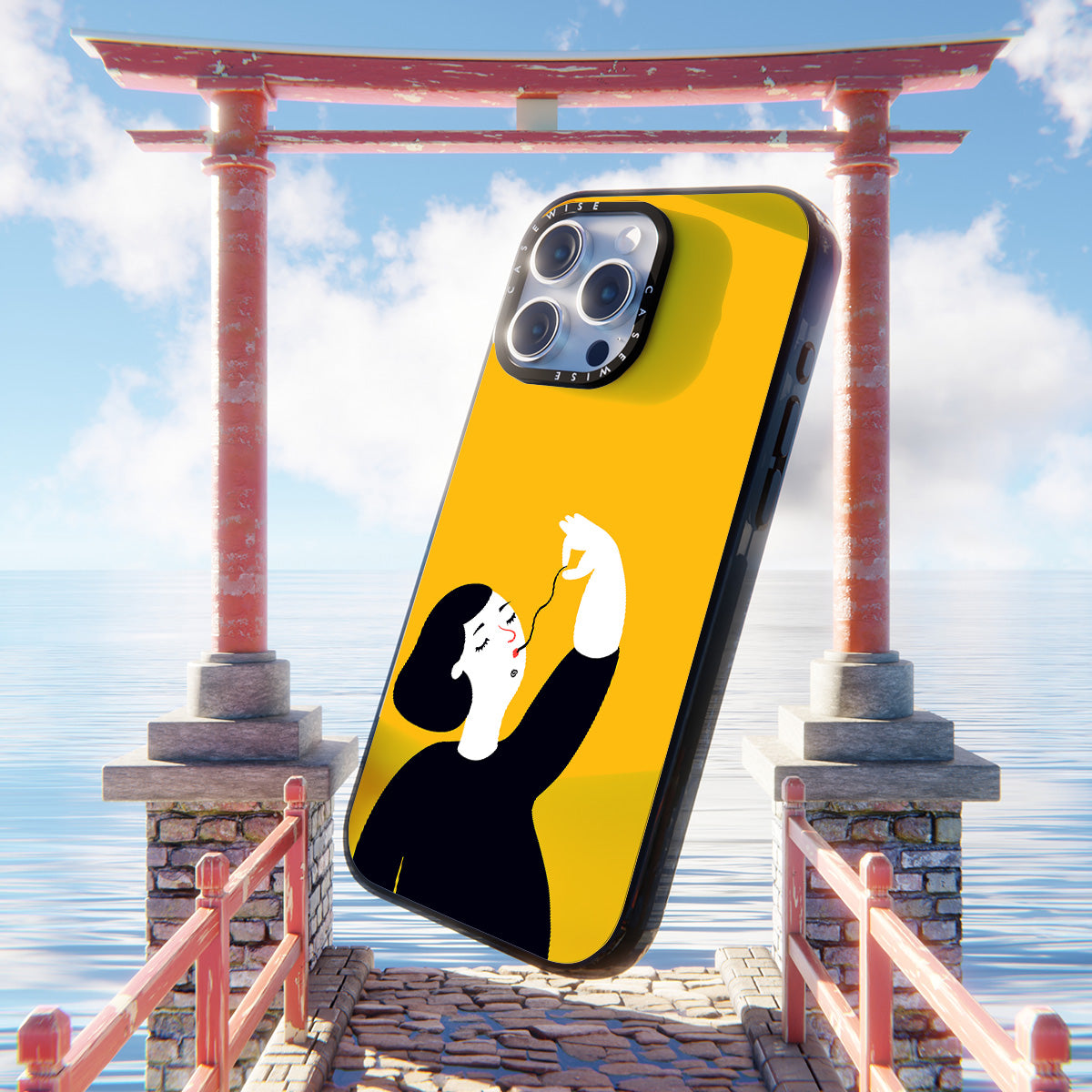 CASEWISE CASEWISE