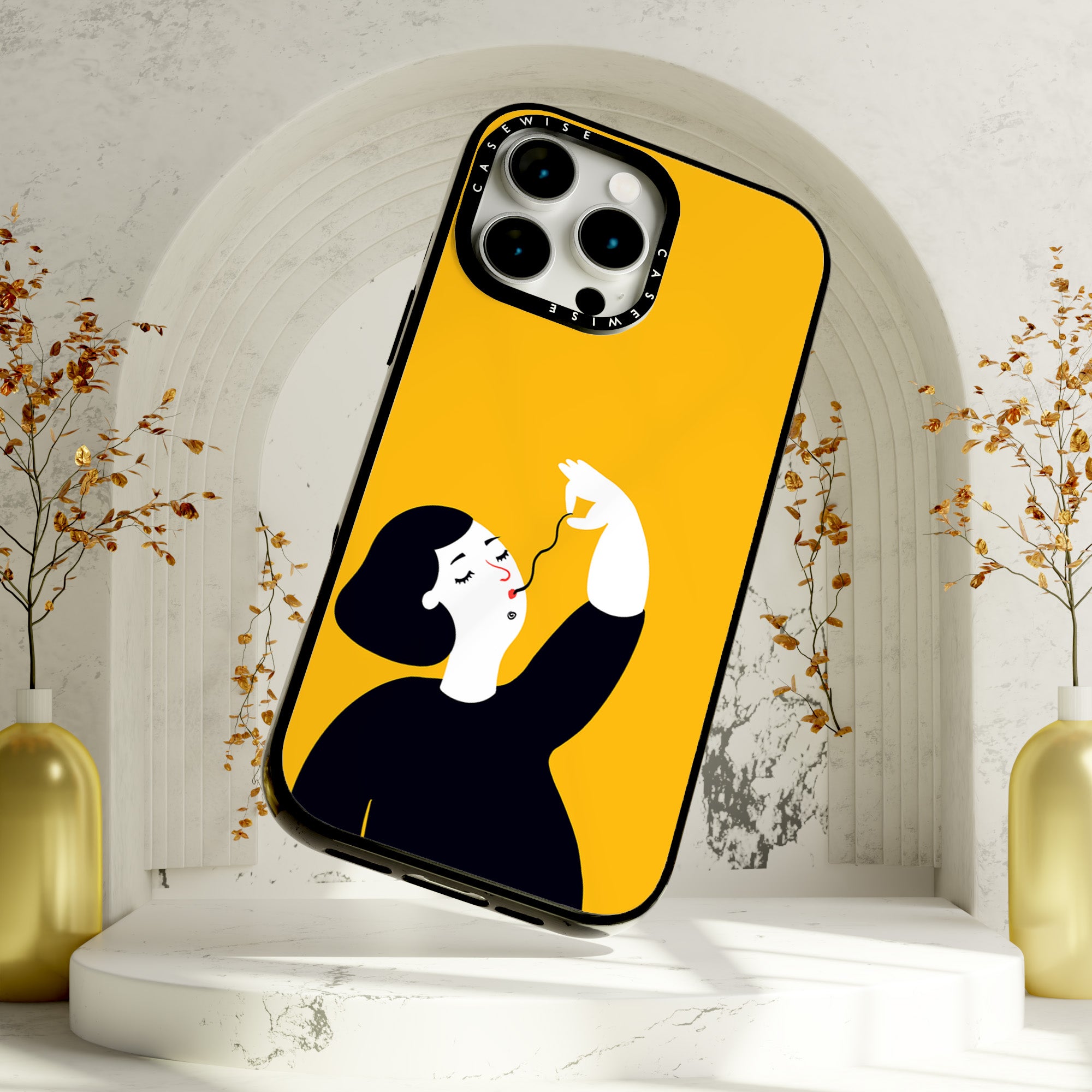 CASEWISE
CASEWISE