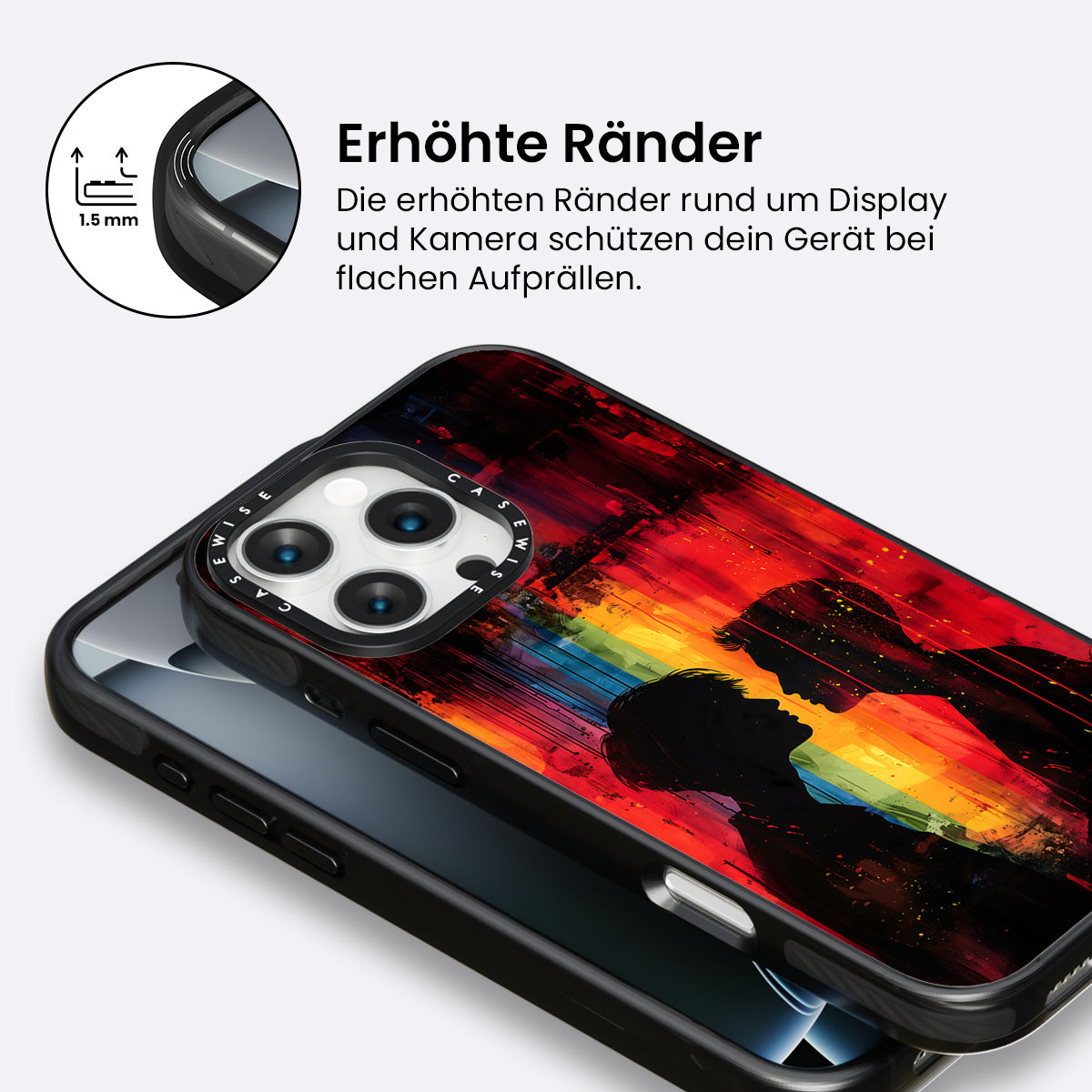 1.5 mm

Erhöhte Ränder

Die erhöhten Ränder rund um Display und Kamera schützen dein Gerät bei flachen Aufprällen.

CASEWISE CASEWISE