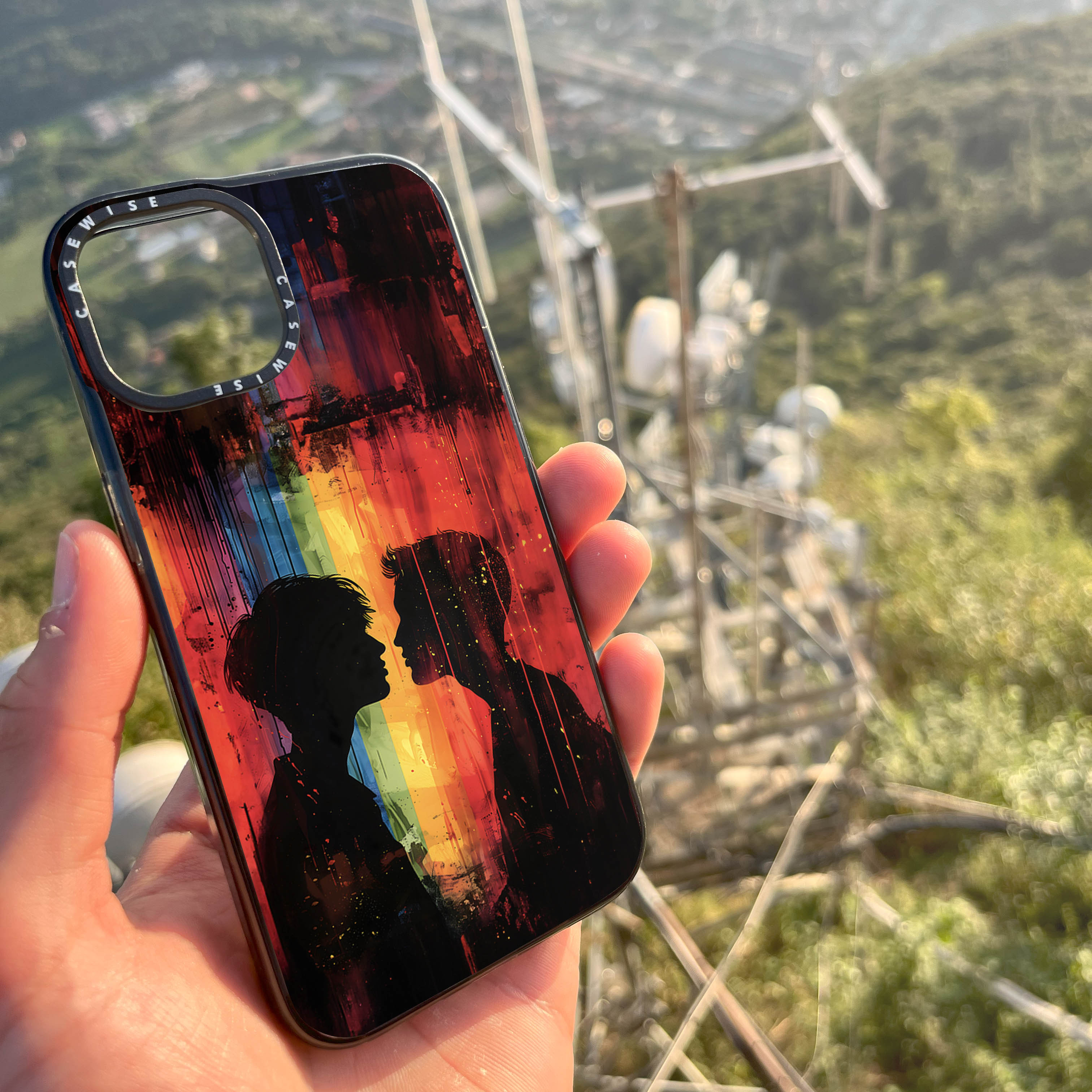 CASEWISE CASEWISE