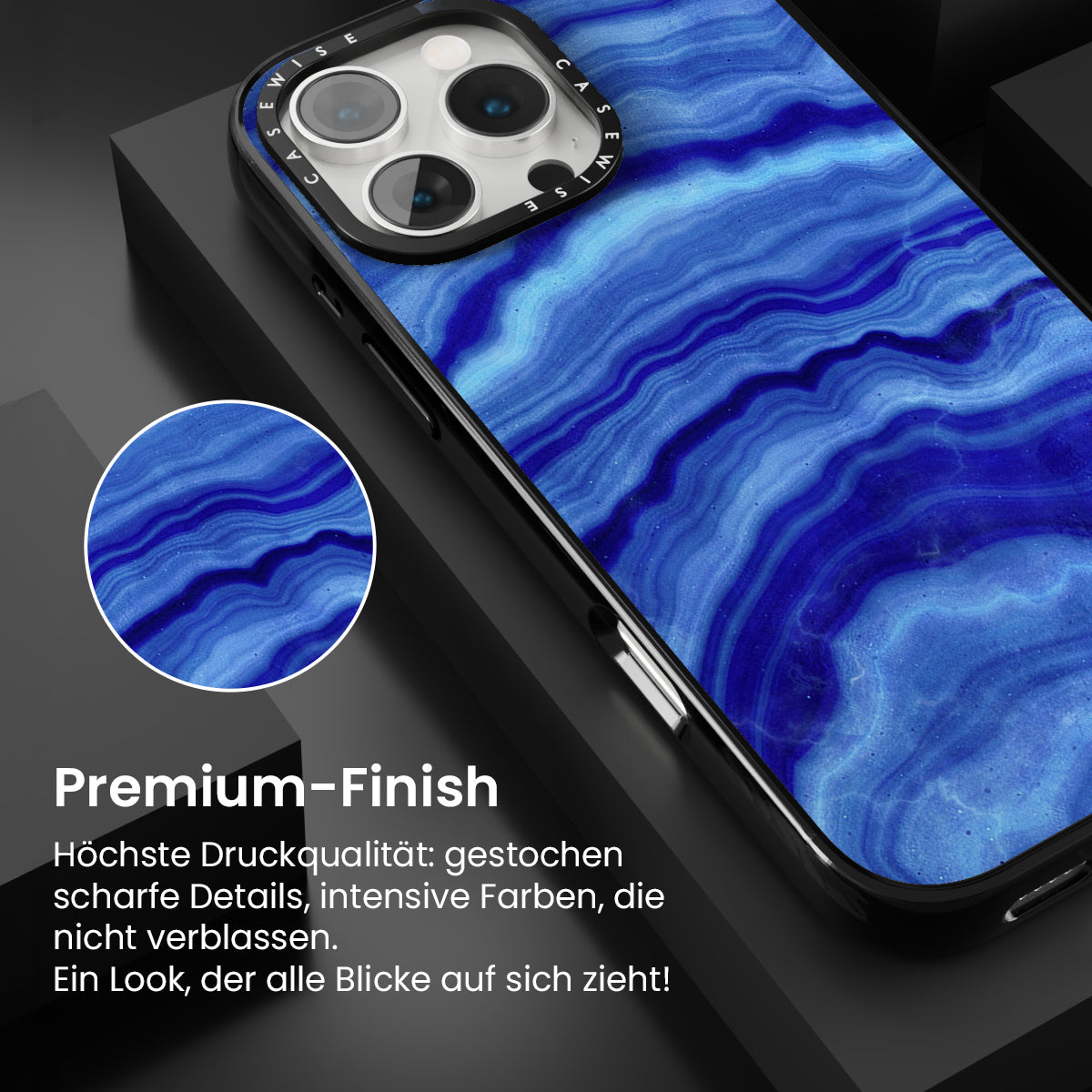 CASEWISE CASEWISE

Premium-Finish

Höchste Druckqualität: gestochen scharfe Details, intensive Farben, die nicht verblassen.
Ein Look, der alle Blicke auf sich zieht!