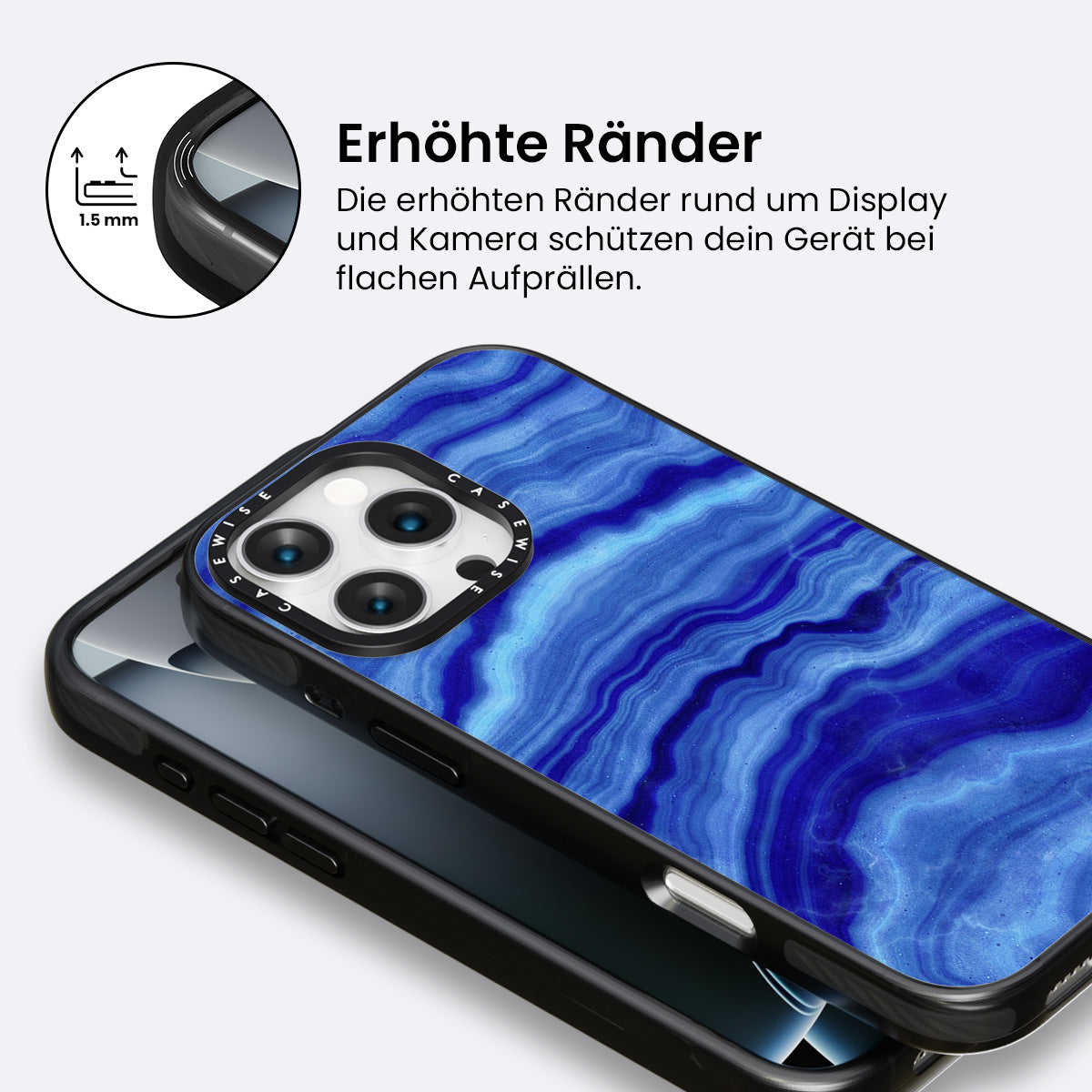 1.5 mm

Erhöhte Ränder

Die erhöhten Ränder rund um Display und Kamera schützen dein Gerät bei flachen Aufprällen.

CASEWISE CASEWISE