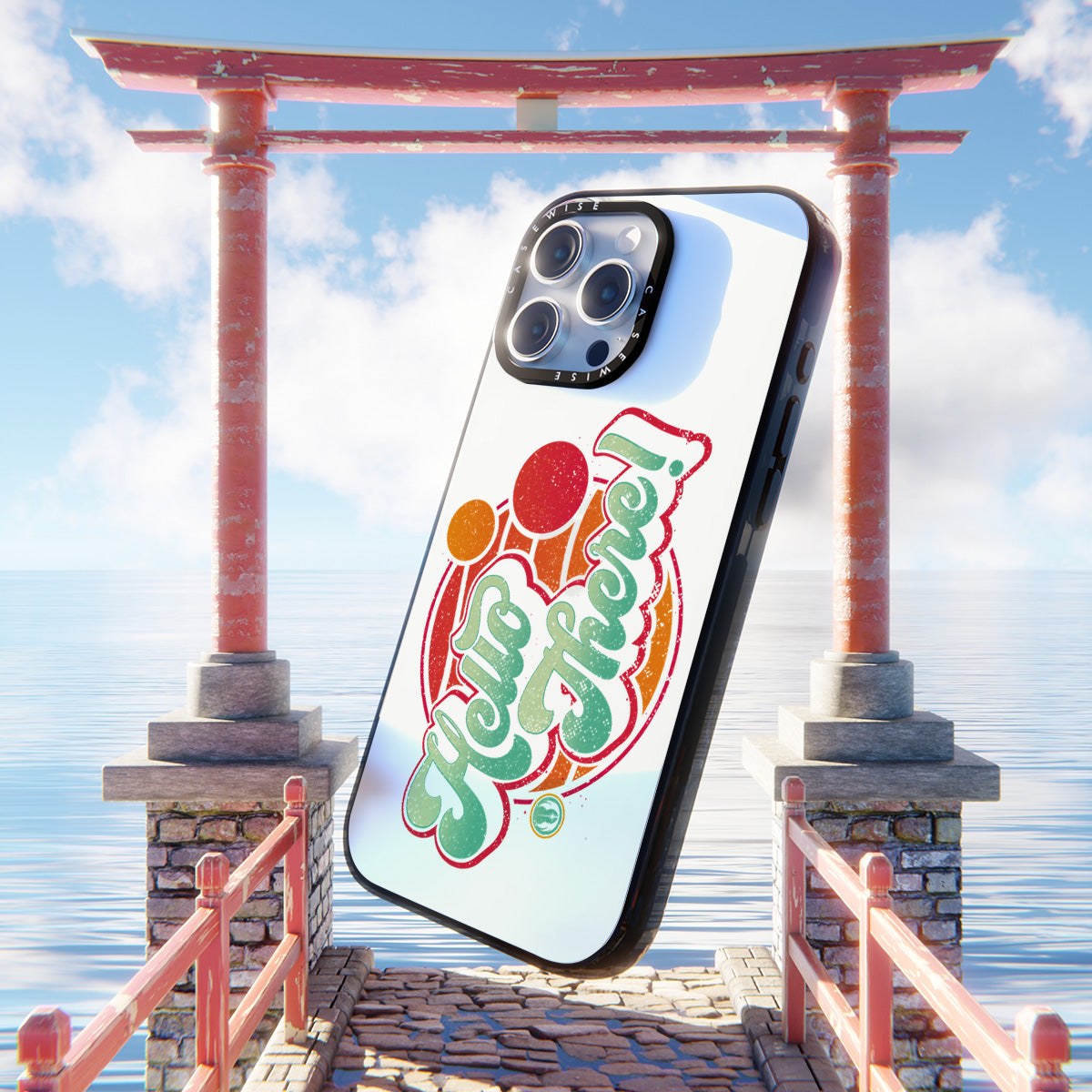 CASEWISE
CASEWISE
Hello There!