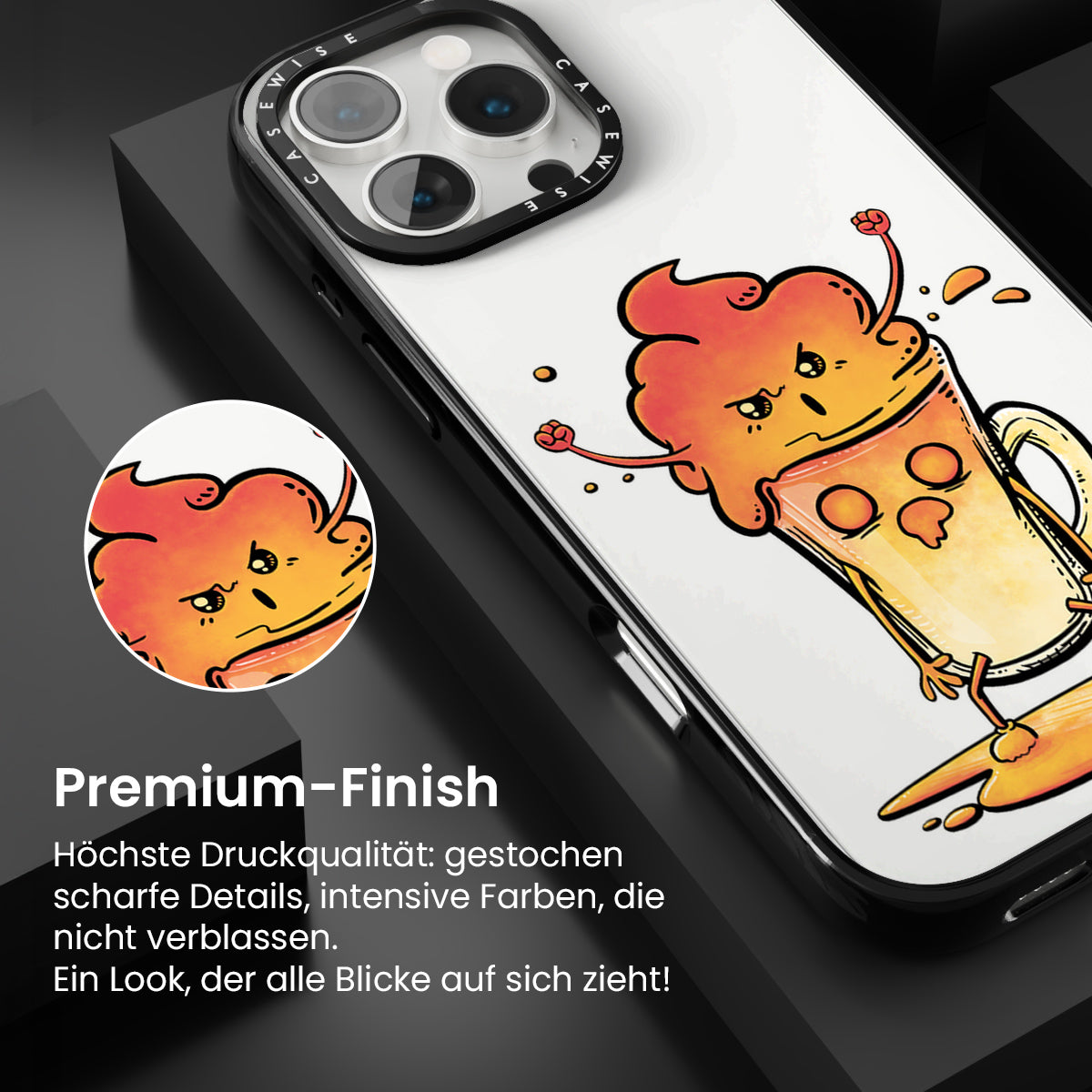 CASEWISE CASEWISE

Premium-Finish

Höchste Druckqualität: gestochen scharfe Details, intensive Farben, die nicht verblassen.
Ein Look, der alle Blicke auf sich zieht!