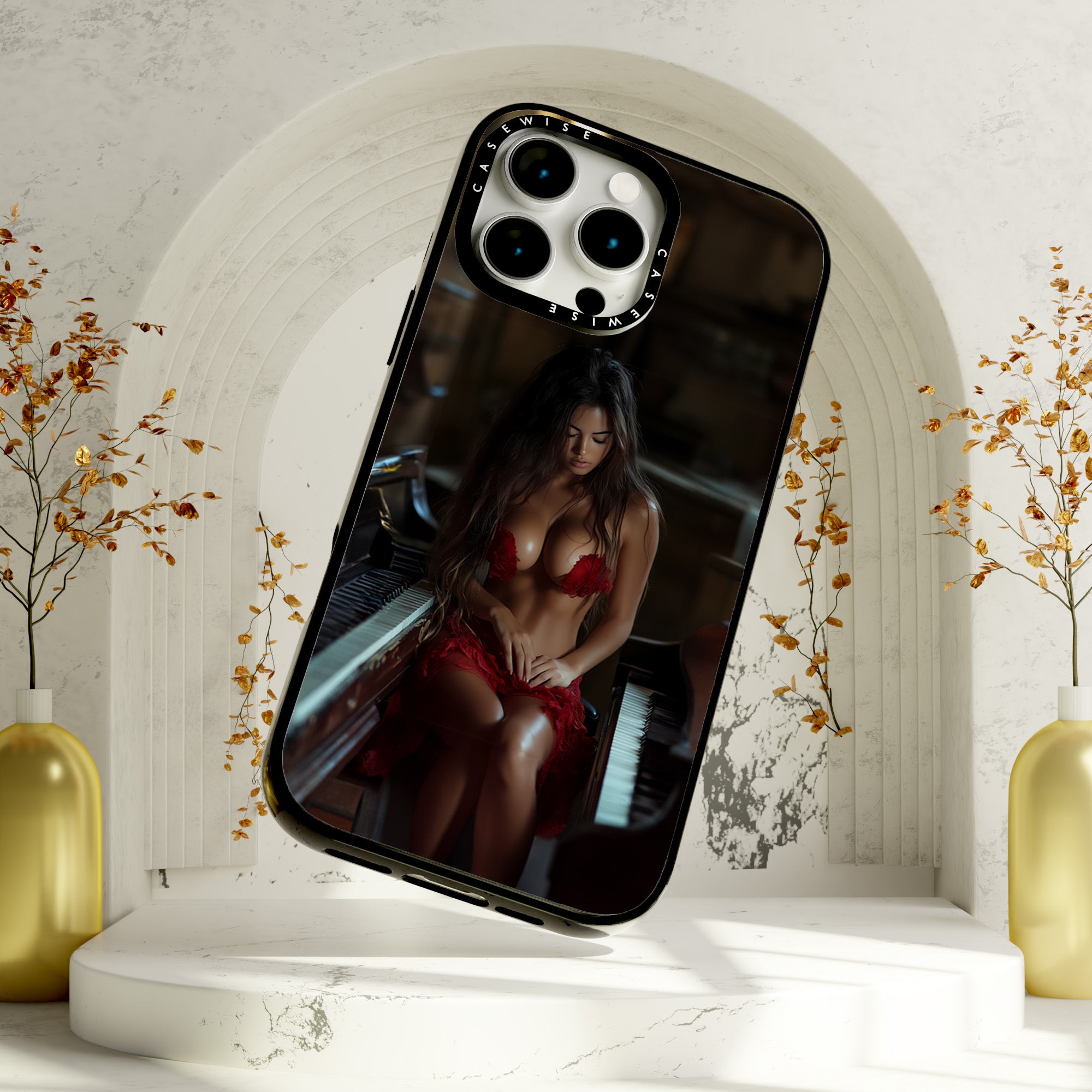 CASEWISE
CASEWISE