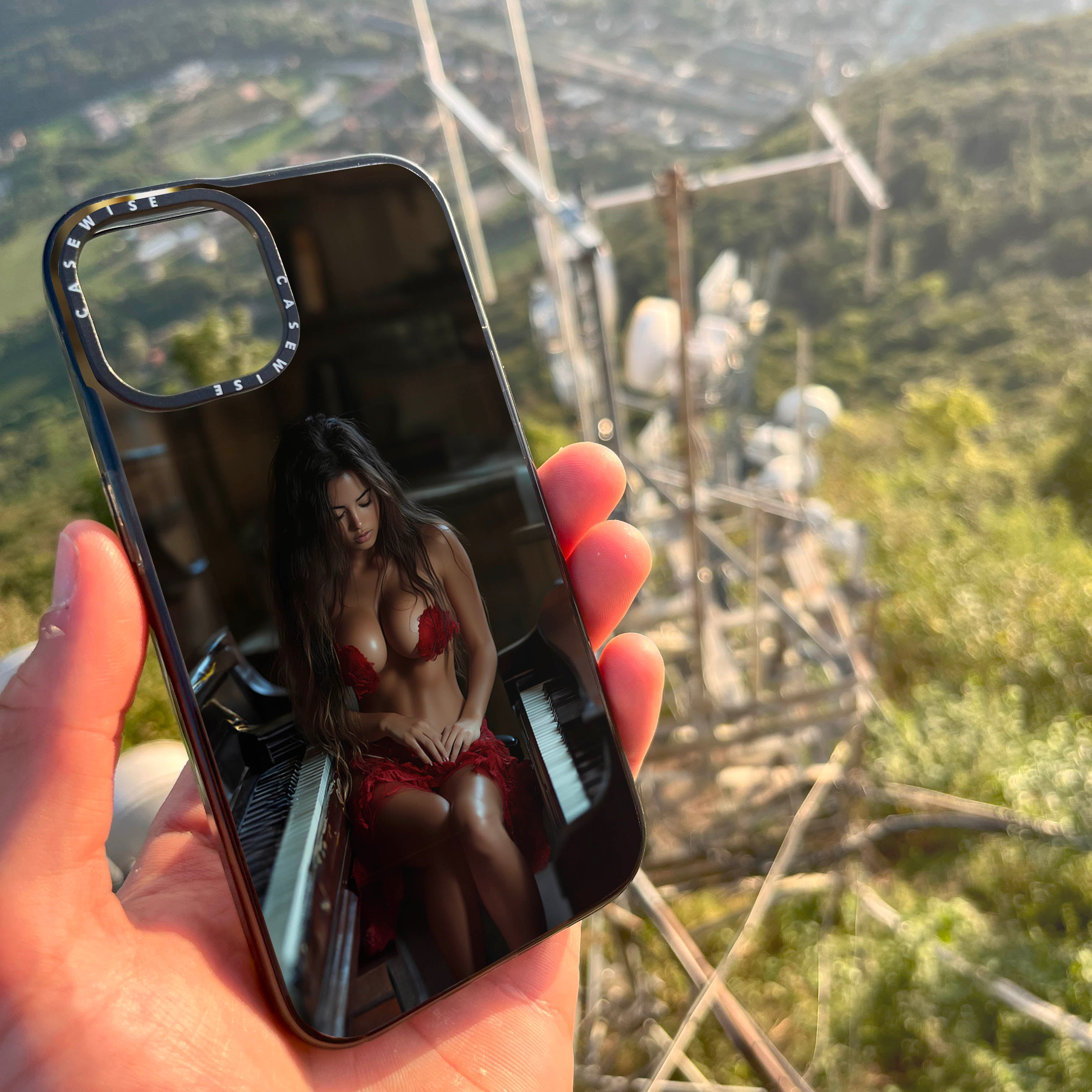 CASEWISE CASEWISE