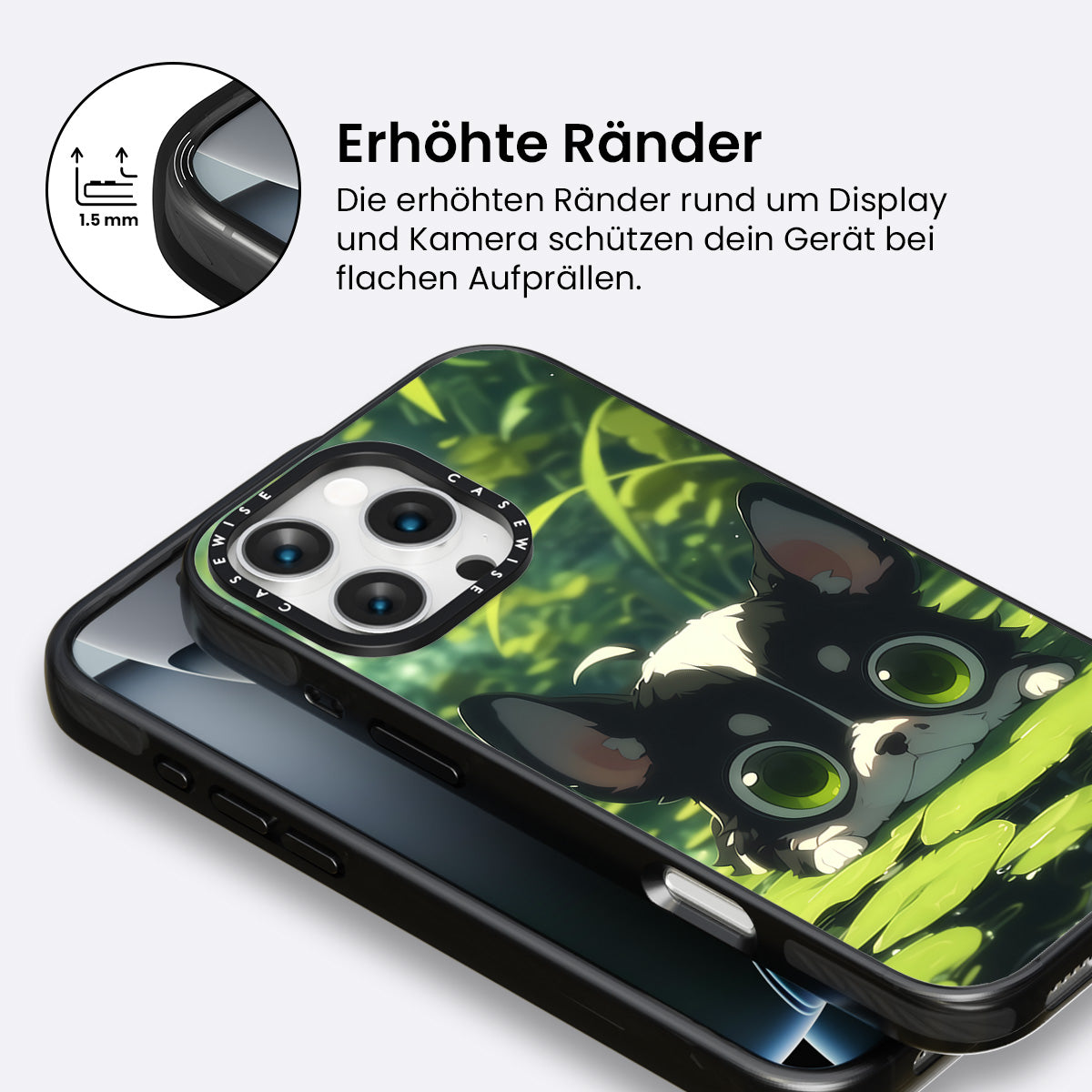 1.5 mm

Erhöhte Ränder

Die erhöhten Ränder rund um Display und Kamera schützen dein Gerät bei flachen Aufprällen.

CASEWISE CASEWISE