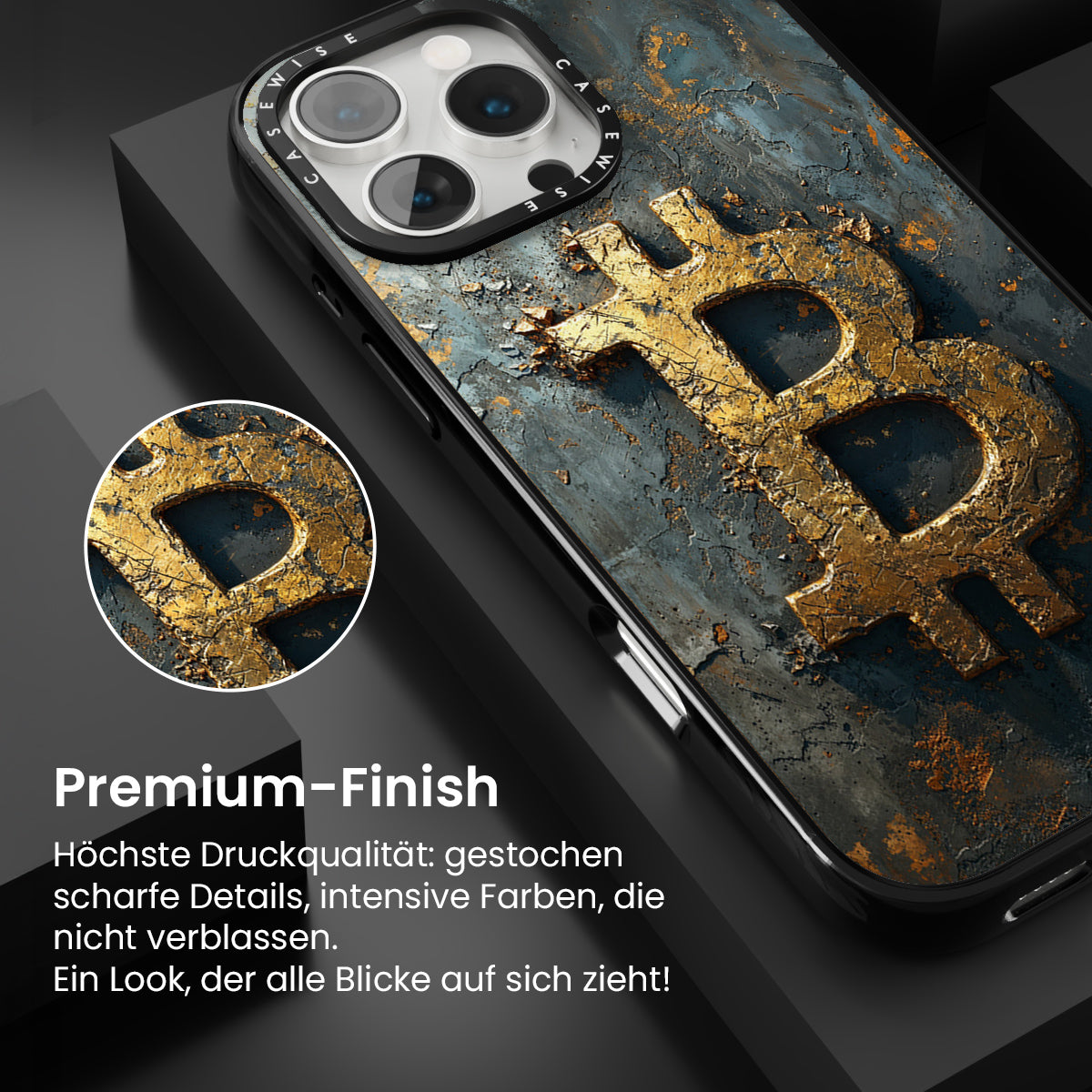 CASEWISE CASEWISE

Premium-Finish

Höchste Druckqualität: gestochen scharfe Details, intensive Farben, die nicht verblassen.
Ein Look, der alle Blicke auf sich zieht!