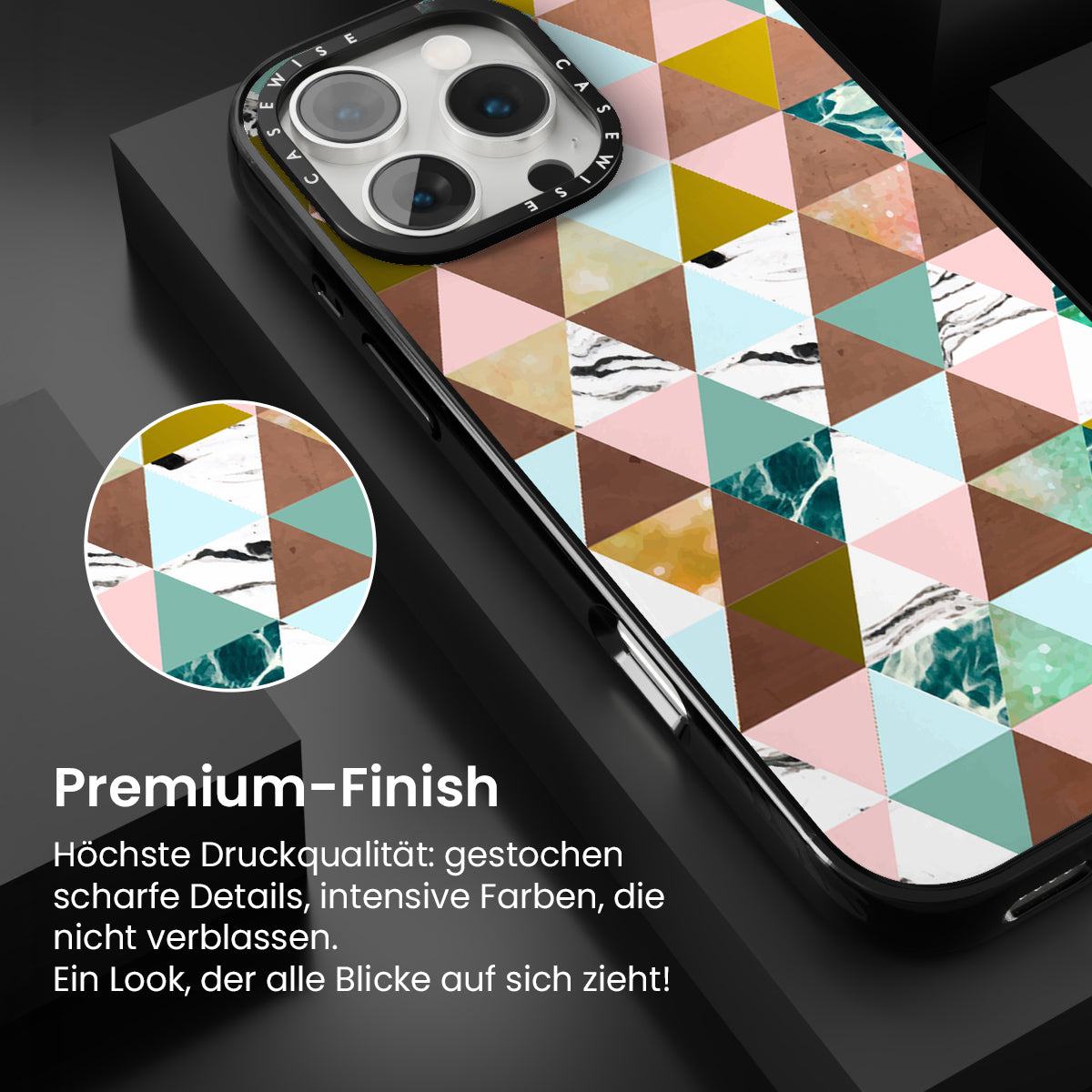 CASEWISE CASEWISE

Premium-Finish

Höchste Druckqualität: gestochen scharfe Details, intensive Farben, die nicht verblassen.
Ein Look, der alle Blicke auf sich zieht!