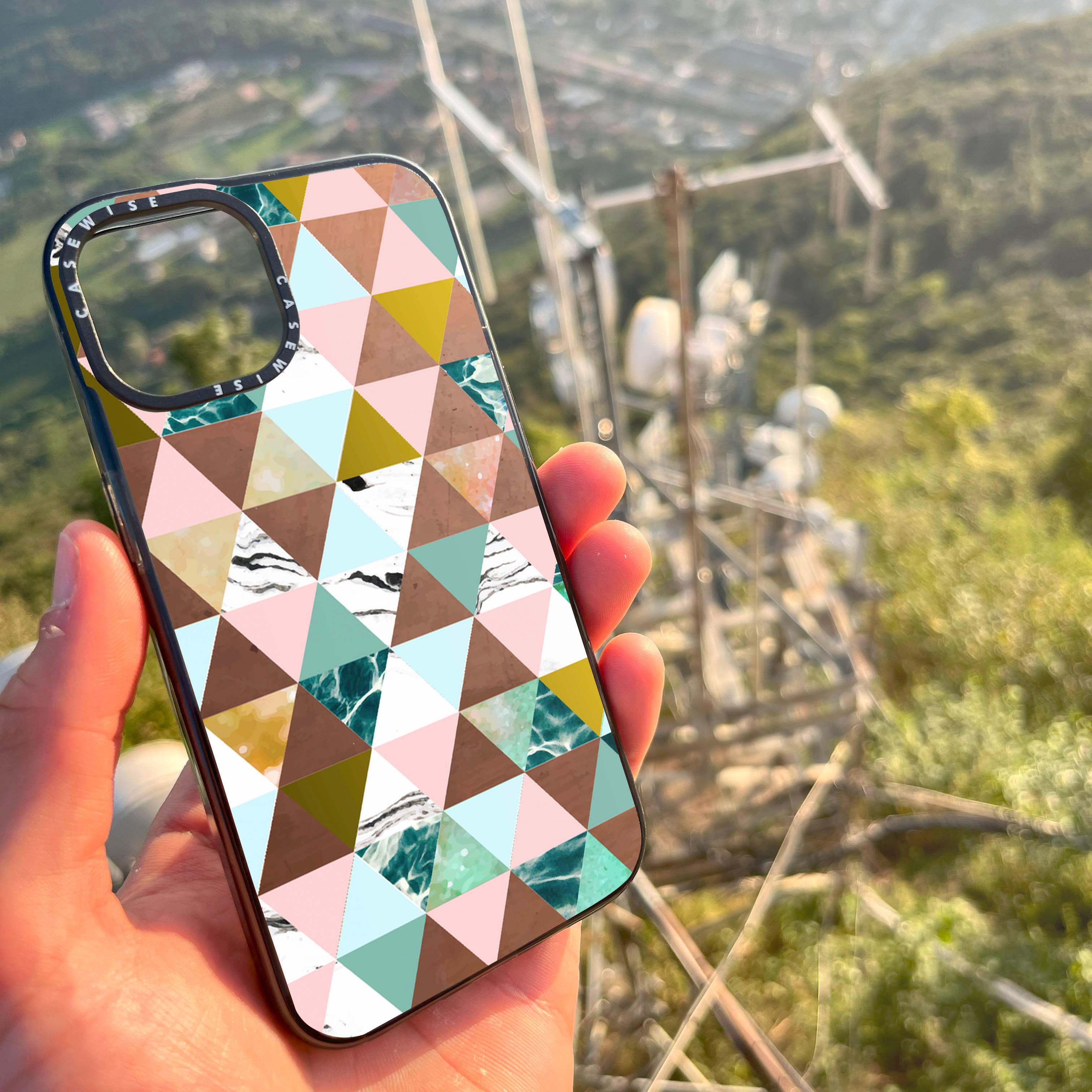 CASEWISE CASEWISE