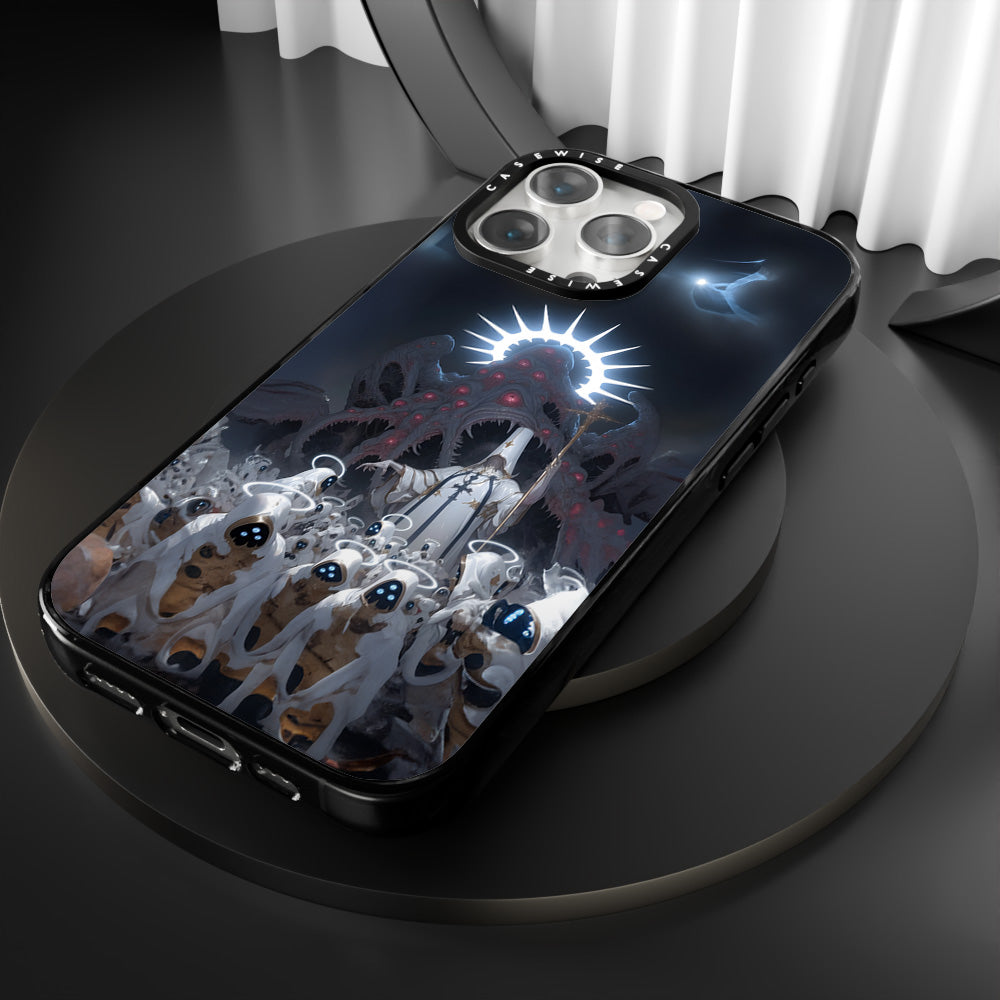 CASEWISE
CASEWISE