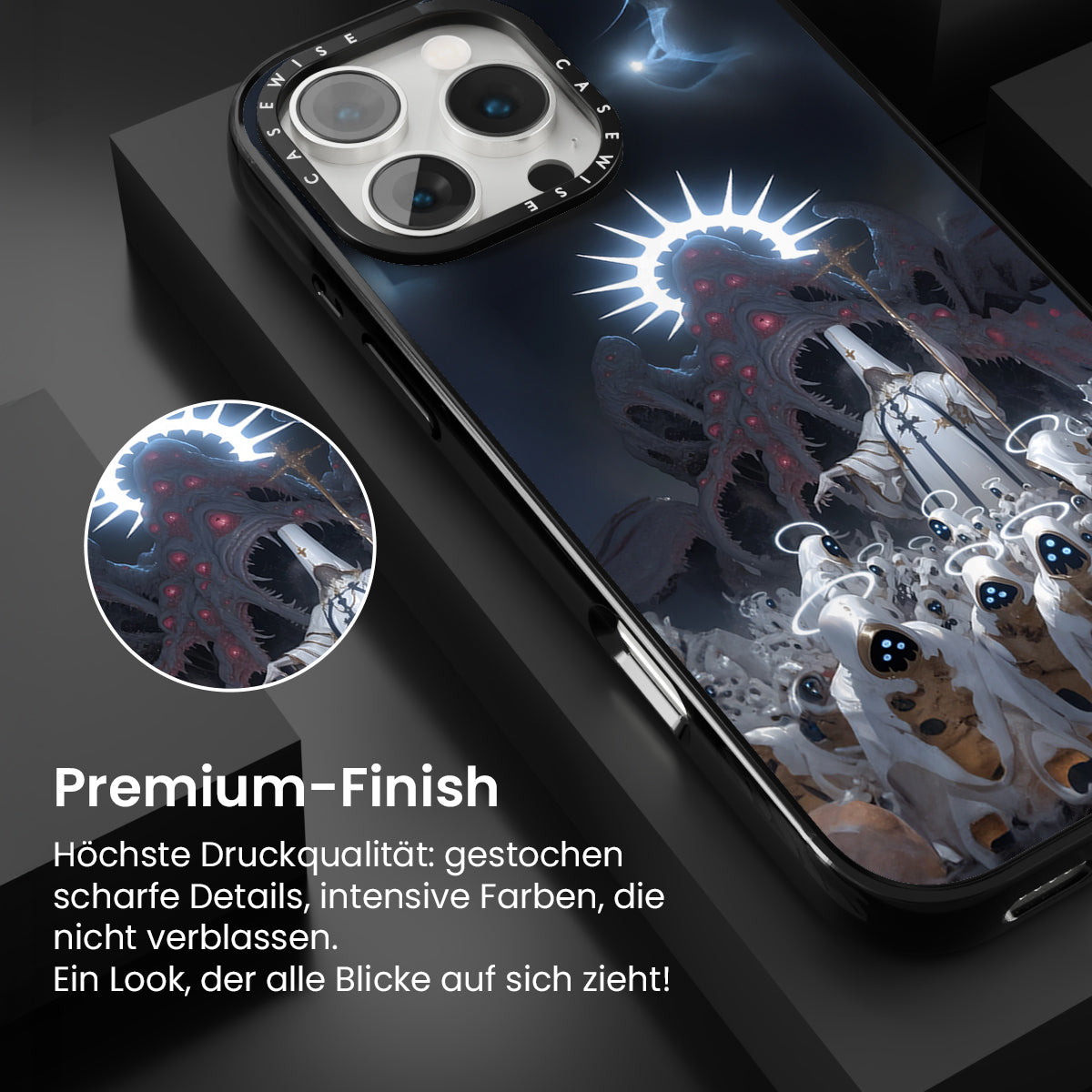 CASEWISE CASEWISE

Premium-Finish

Höchste Druckqualität: gestochen scharfe Details, intensive Farben, die nicht verblassen.
Ein Look, der alle Blicke auf sich zieht!