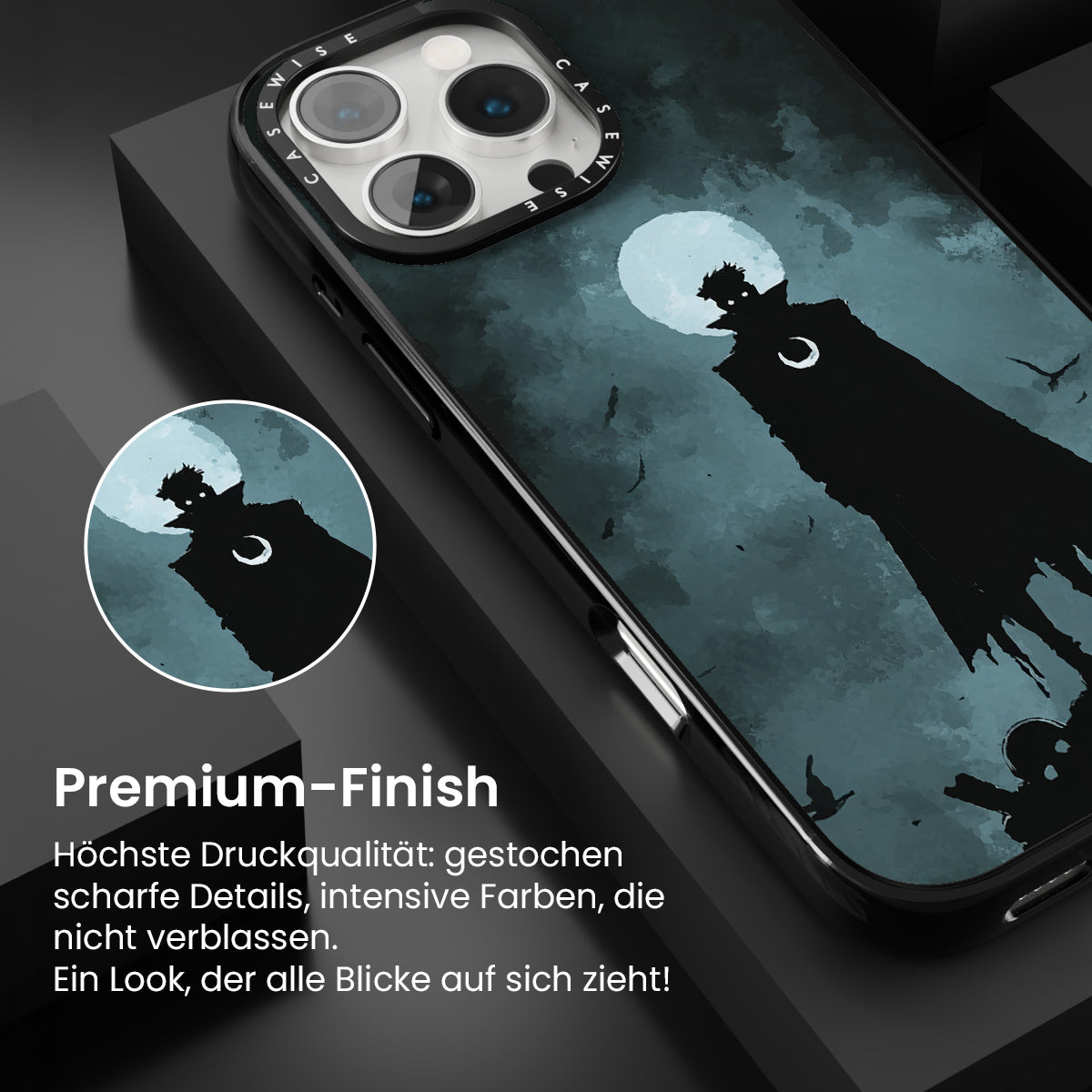 CASEWISE CASEWISE

Premium-Finish

Höchste Druckqualität: gestochen scharfe Details, intensive Farben, die nicht verblassen.
Ein Look, der alle Blicke auf sich zieht!