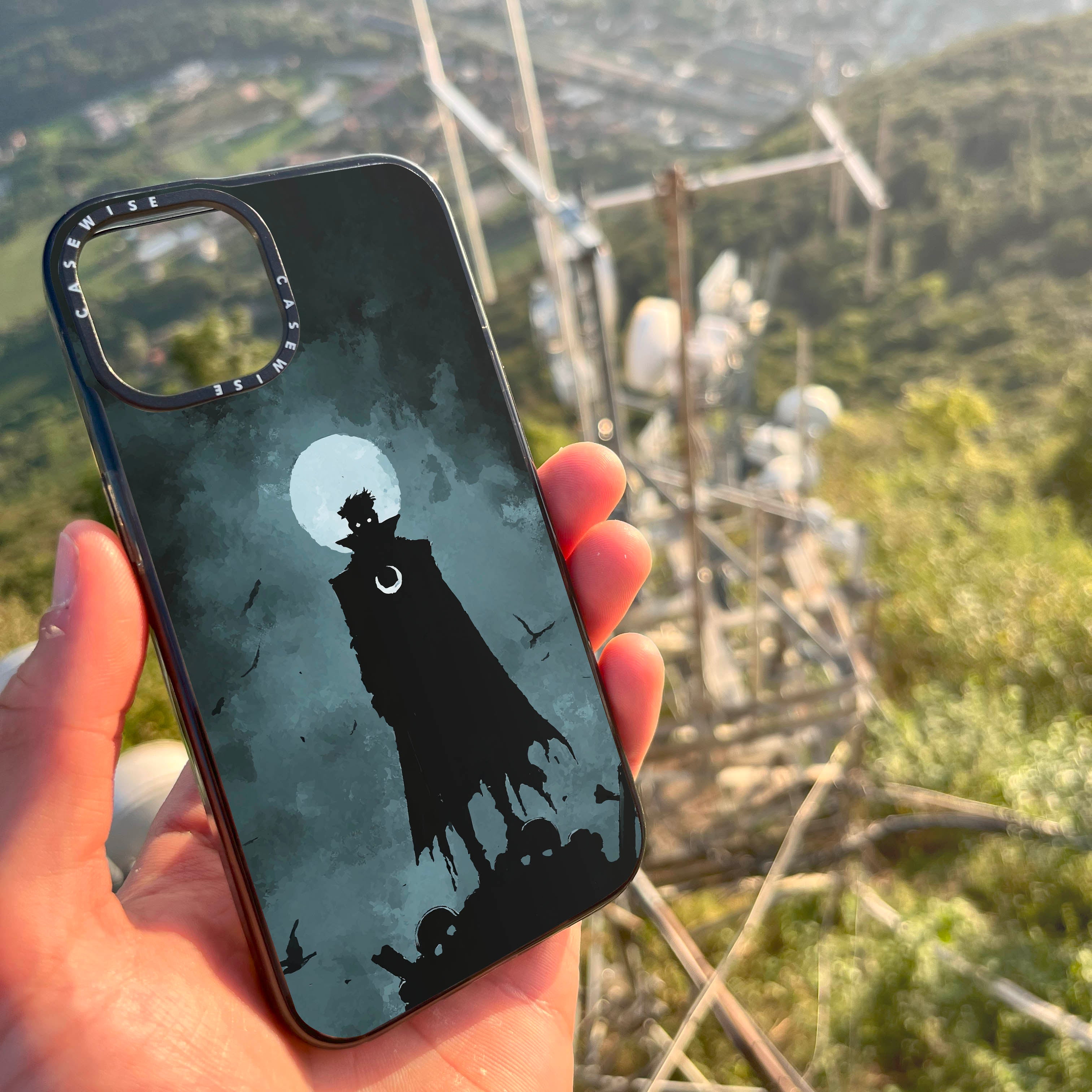 CASEWISE CASEWISE