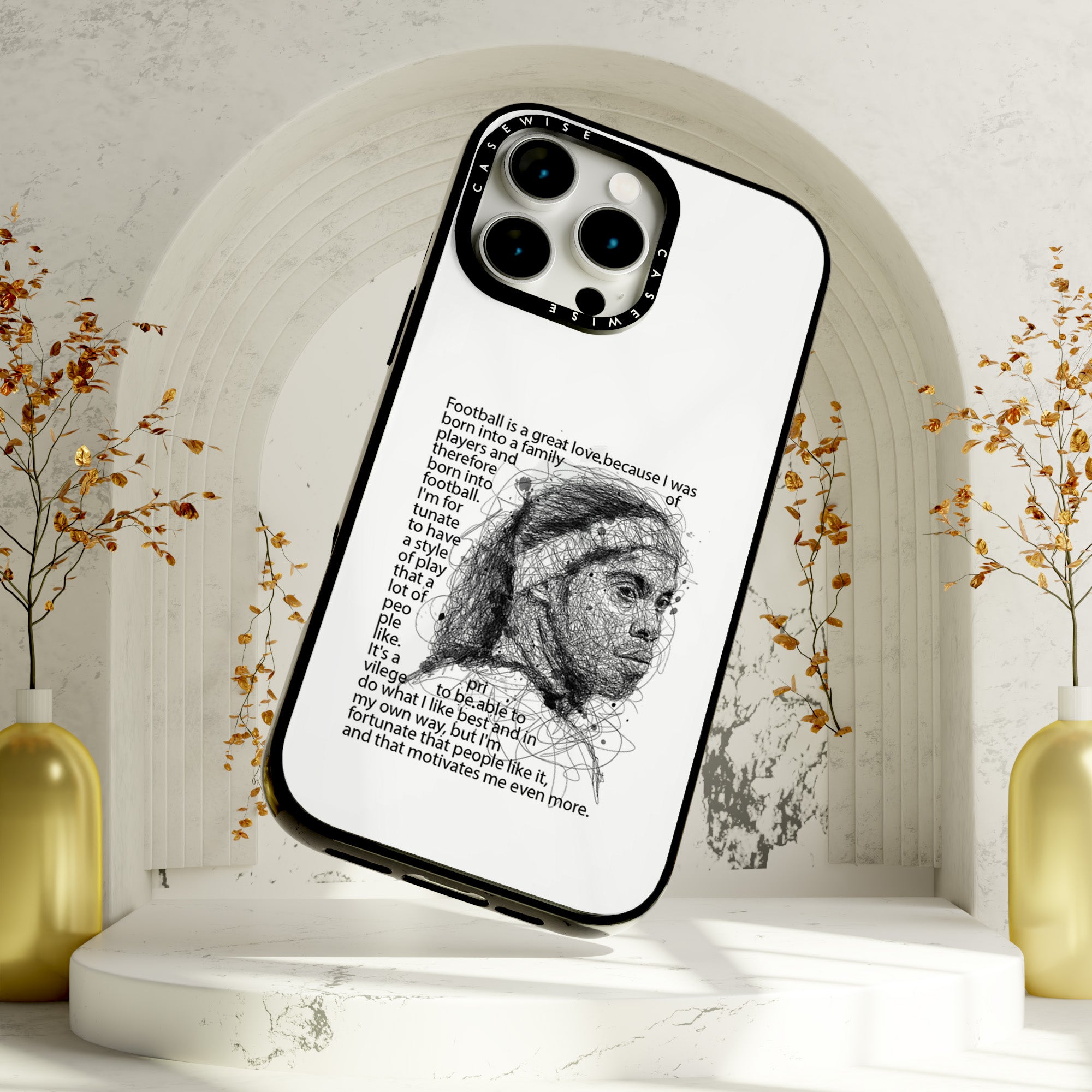 CASEWISE CASEWISE

Football is a great love,because I was born into a family of players and therefore born into football. I'm for tunate to have a style of play that a lot of peo ple like. It's a pri vilege to be.able to do what I like best and in my own way, but I'm fortunate that people like it, and that motivates me even more.