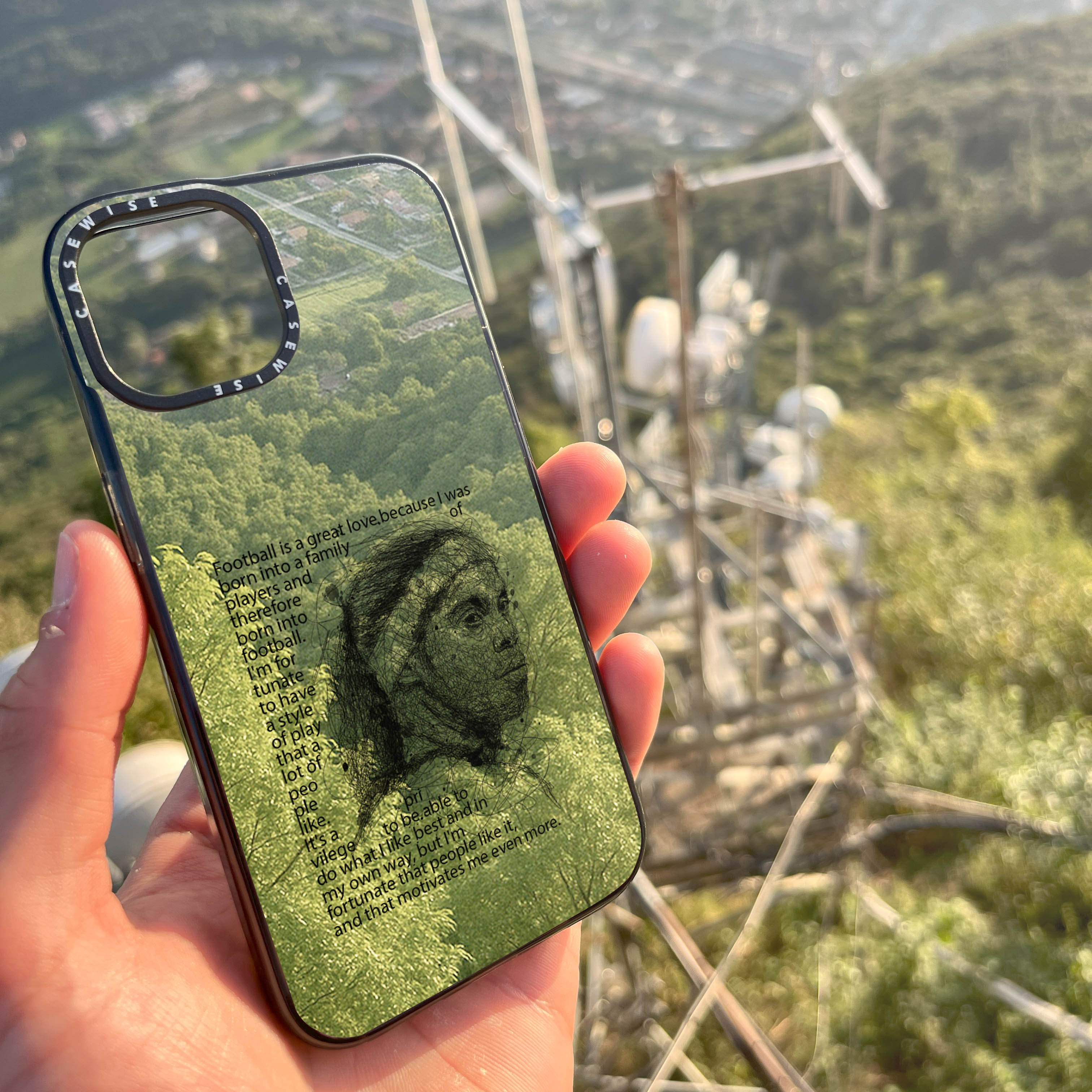 CASEWISE
CASEWISE

Football is a great love,because I was born into a family of players and therefore born into football. I'm for tunate to have a style of play that a lot of peo ple like. It's a pri vilege to be able to do what I like best and in my own way, but I'm fortunate that people like it, and that motivates me even more.