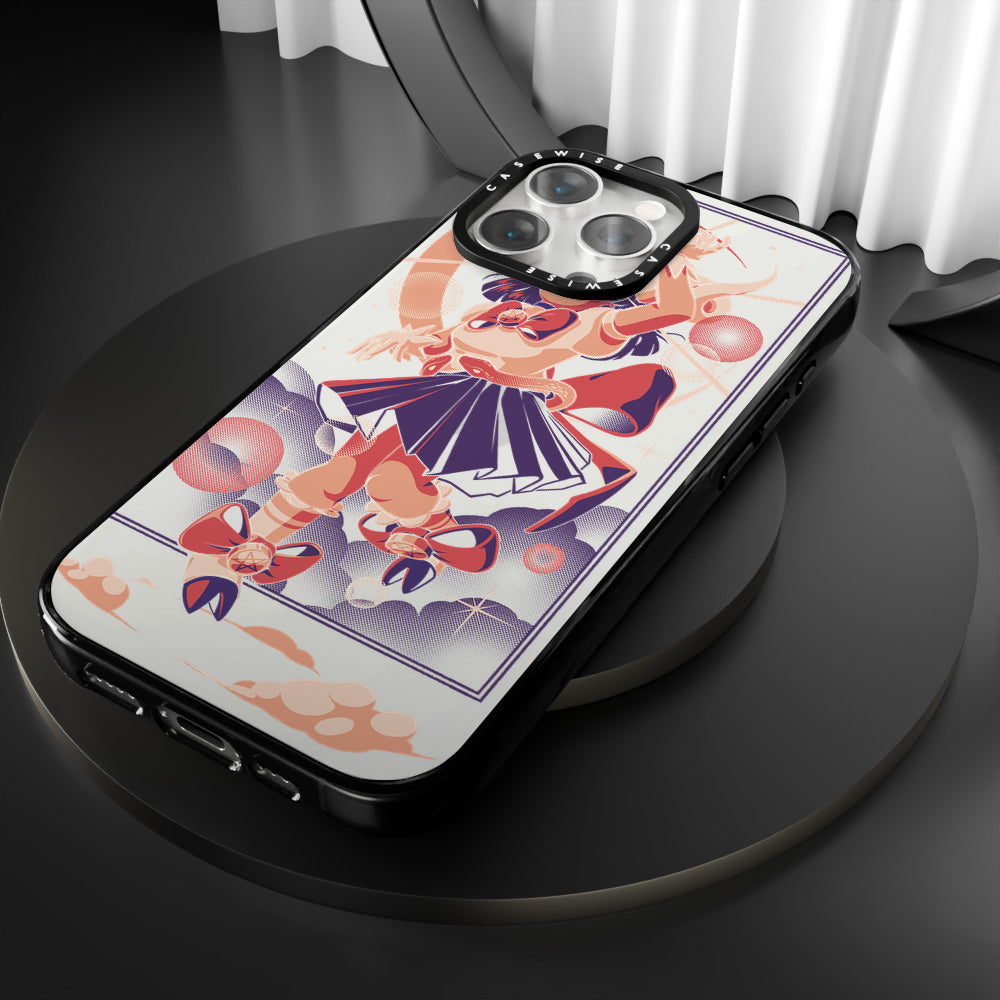 CASEWISE CASEWISE