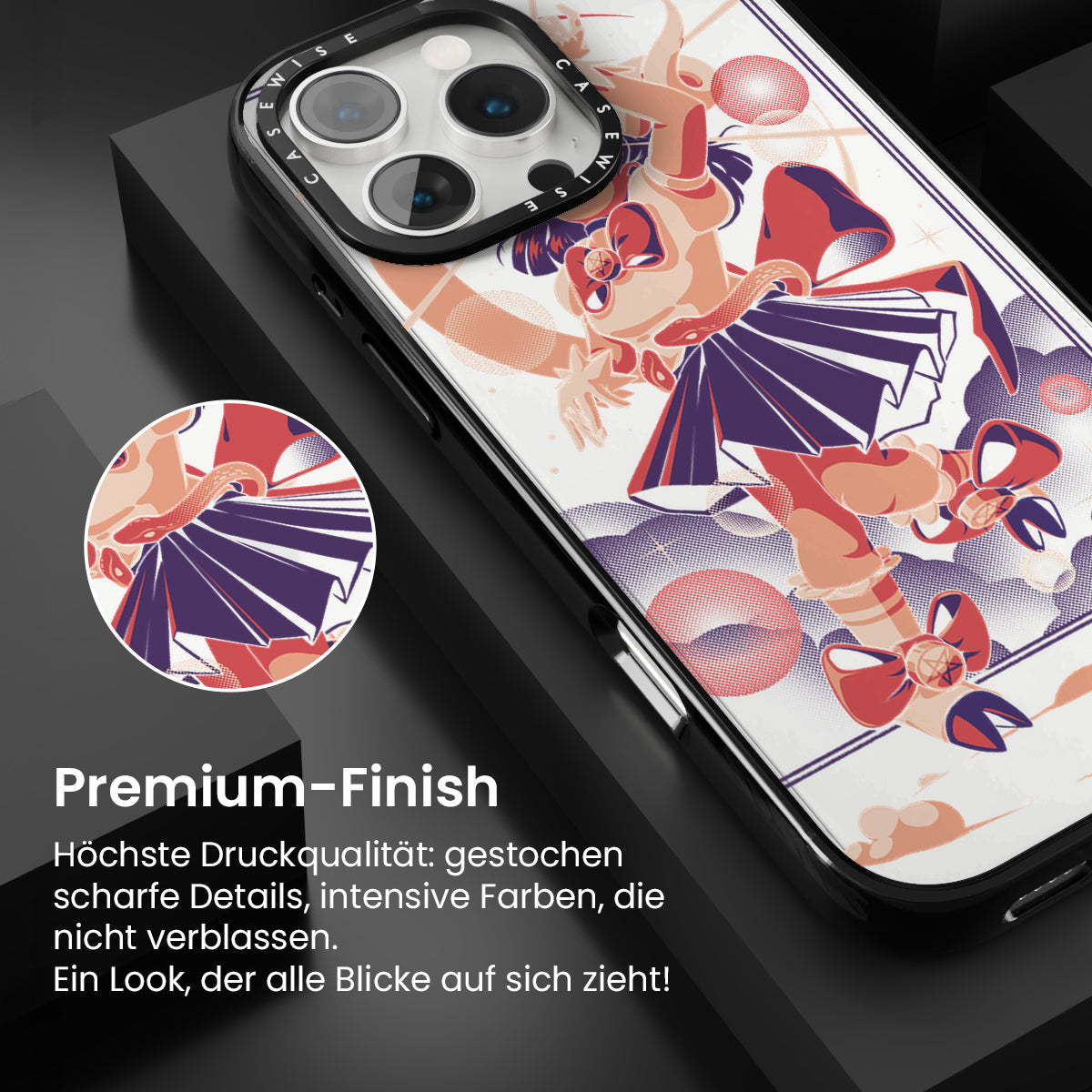 CASEWISE CASEWISE

Premium-Finish

Höchste Druckqualität: gestochen scharfe Details, intensive Farben, die nicht verblassen.
Ein Look, der alle Blicke auf sich zieht!