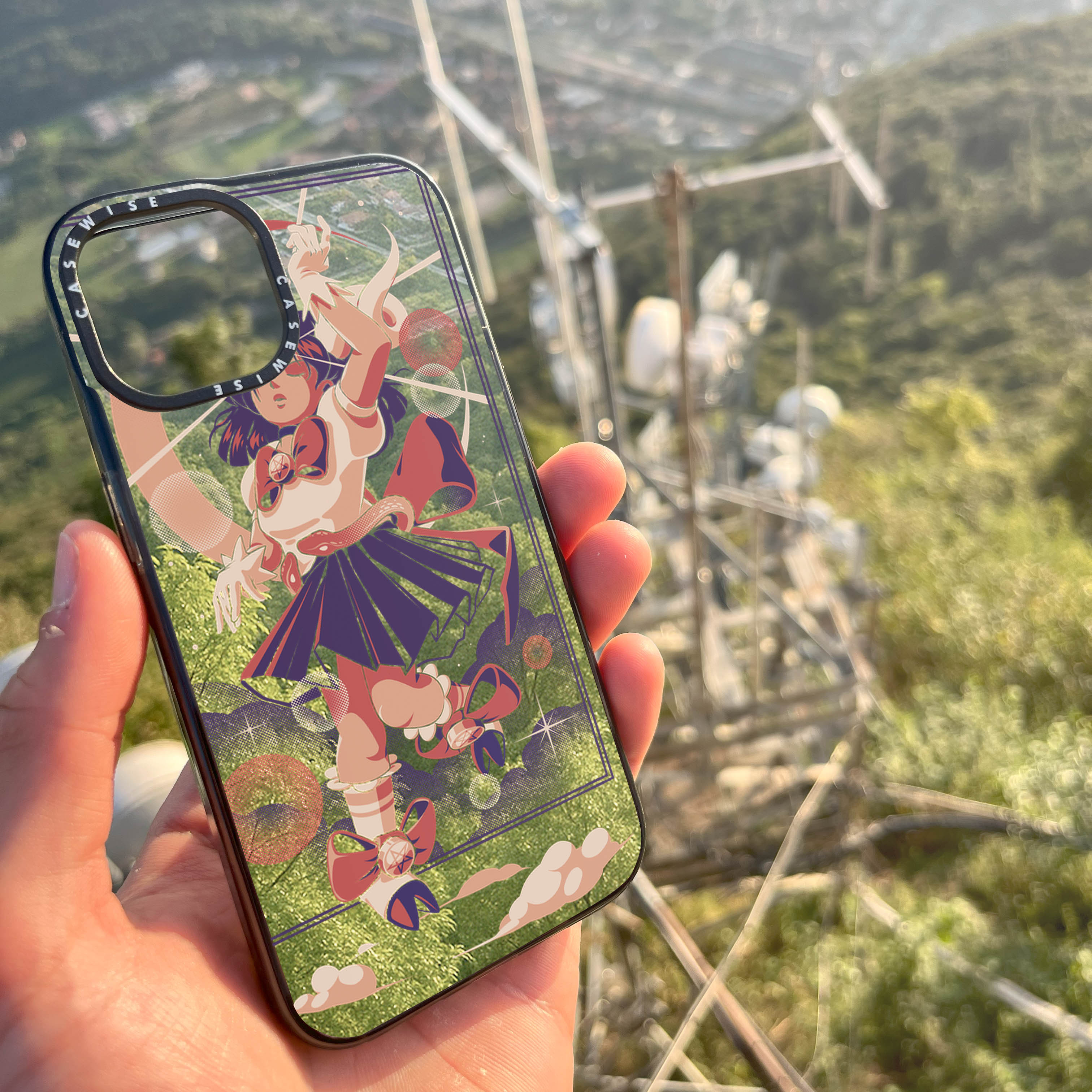 CASEWISE CASEWISE