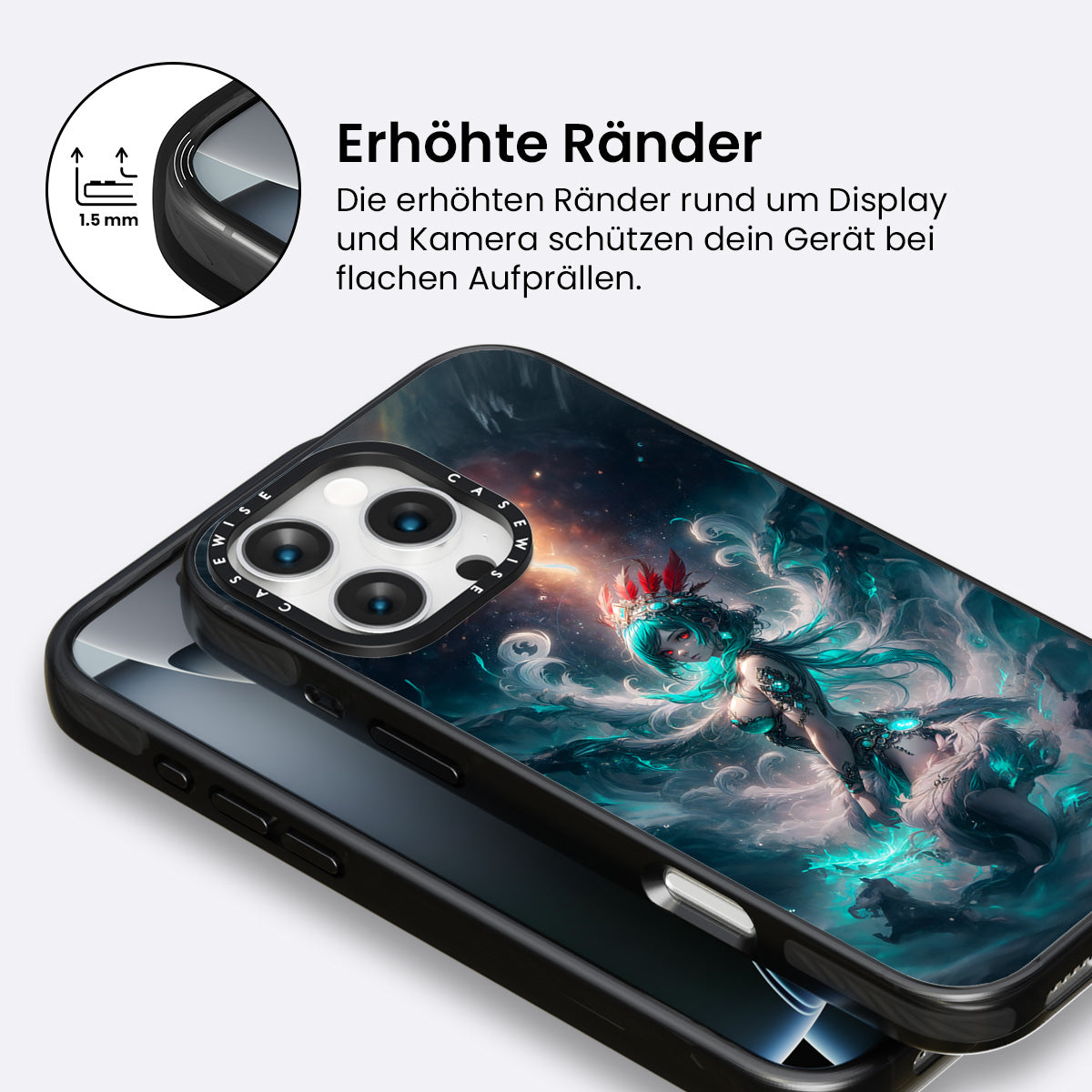 1.5 mm

Erhöhte Ränder

Die erhöhten Ränder rund um Display und Kamera schützen dein Gerät bei flachen Aufprällen.

CASEWISE CASEWISE