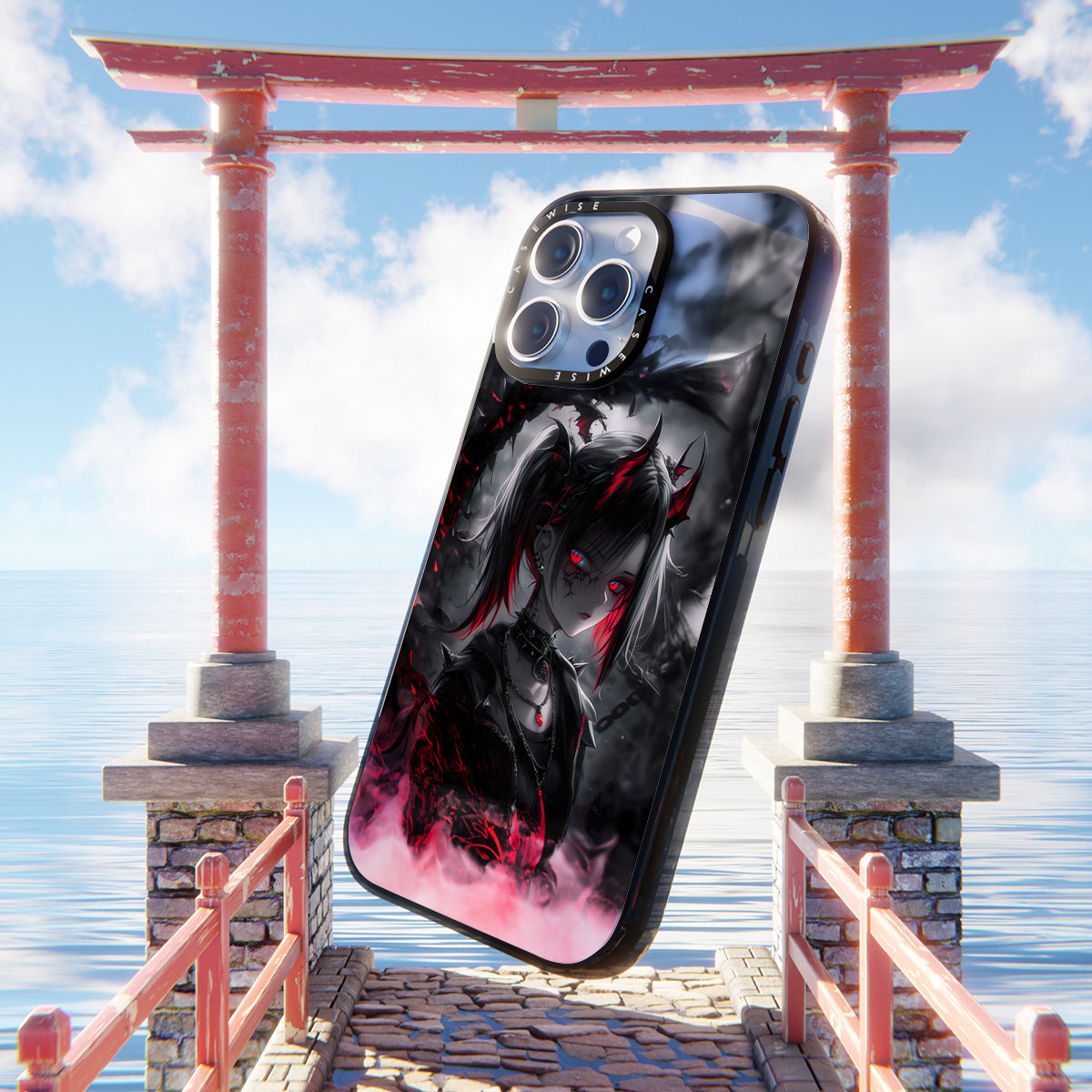 CASEWISE CASEWISE