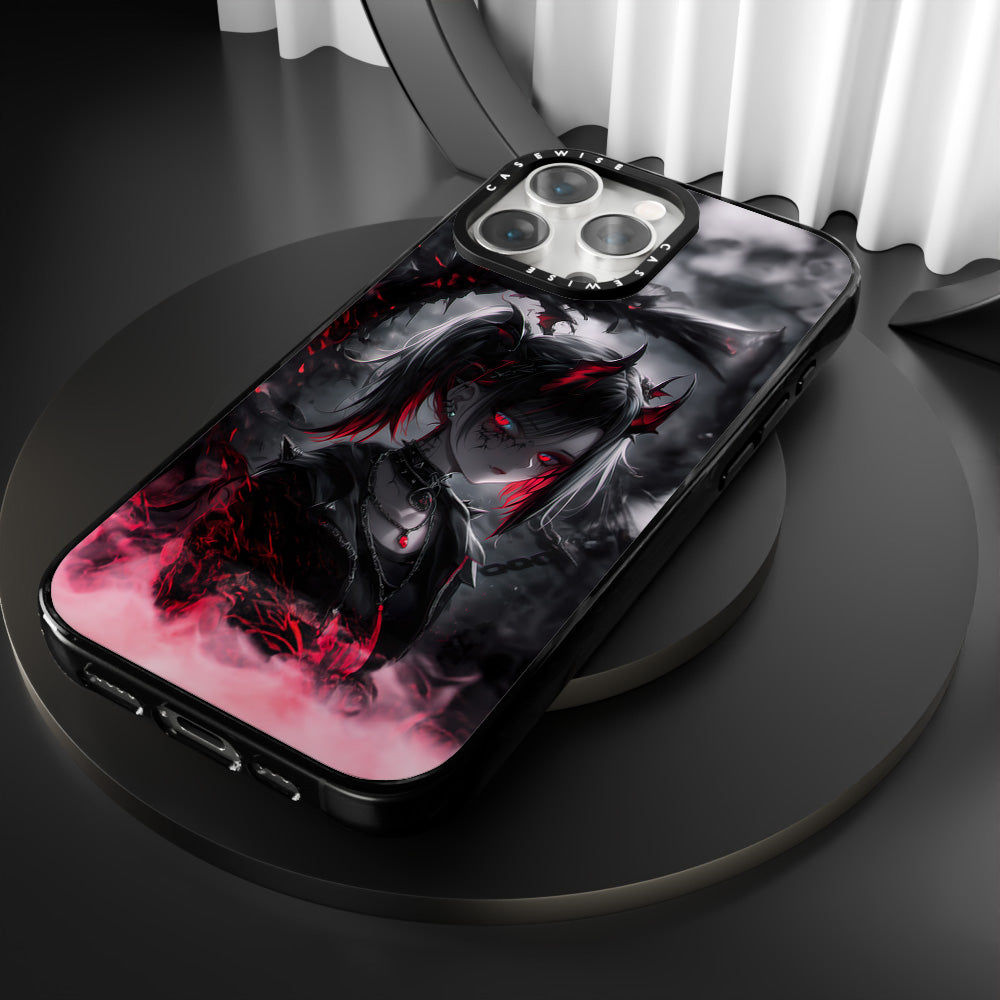 CASEWISE CASEWISE