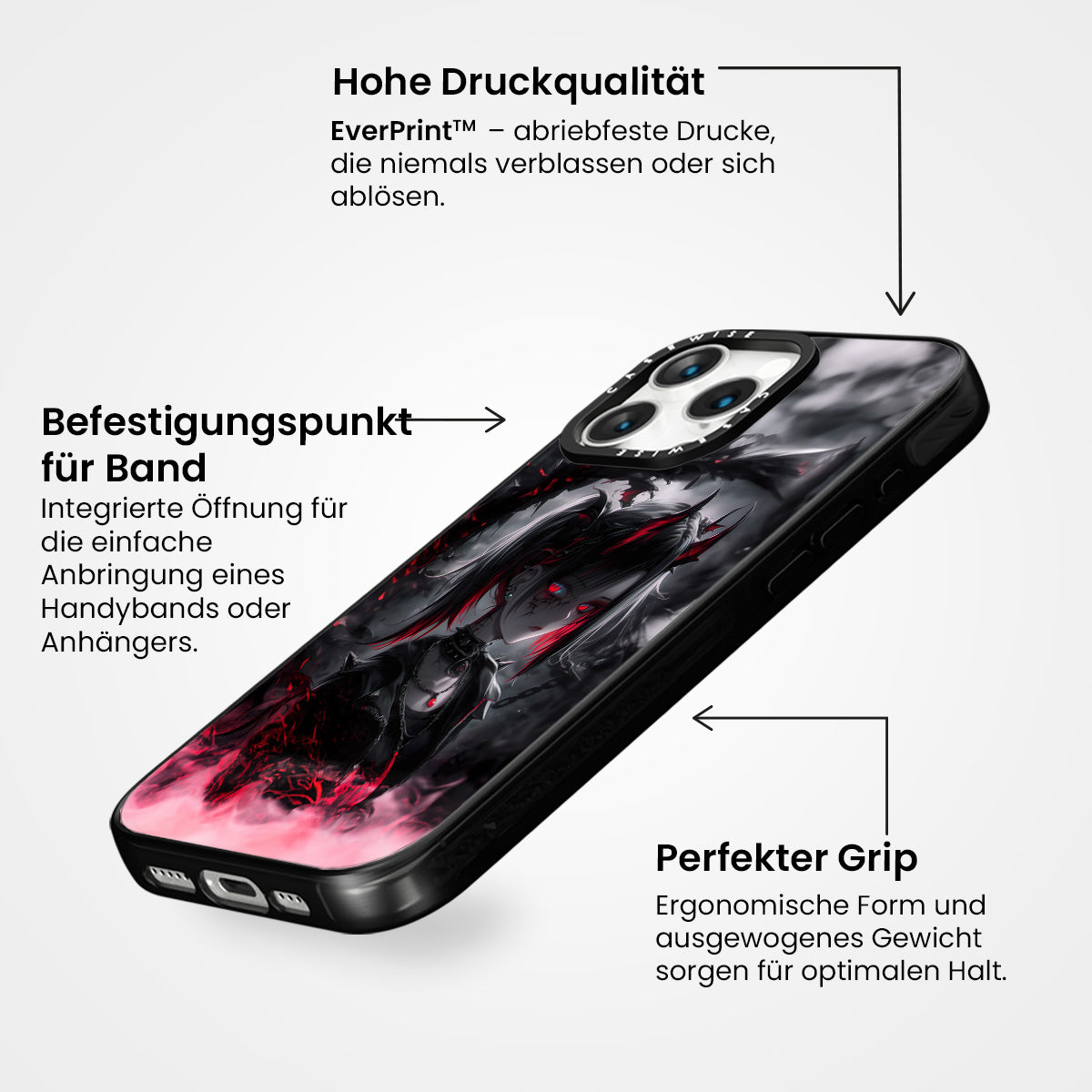 Hohe Druckqualität

EverPrint™ – abriebfeste Drucke, die niemals verblassen oder sich ablösen.

Befestigungspunkt für Band

Integrierte Öffnung für die einfache Anbringung eines Handybands oder Anhängers.

CASEWISE

CASEWISE

Perfekter Grip

Ergonomische Form und ausgewogenes Gewicht sorgen für optimalen Halt.